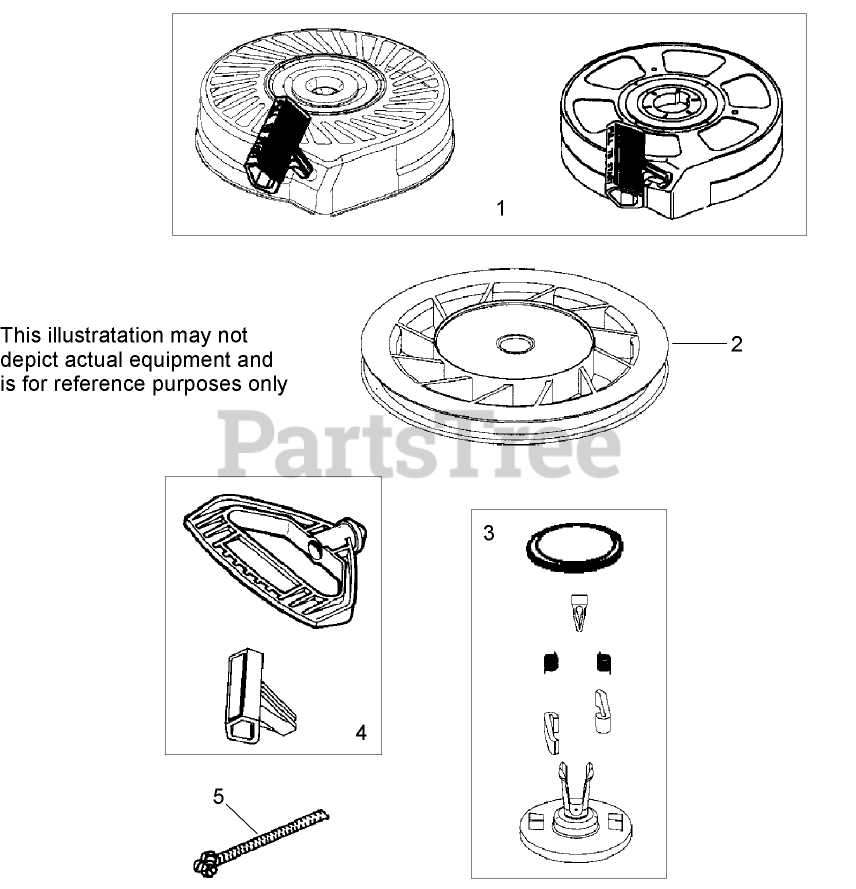 1

This illustratation may not depict actual equipment and is for reference purposes only

2

PartsTree

3

4

5