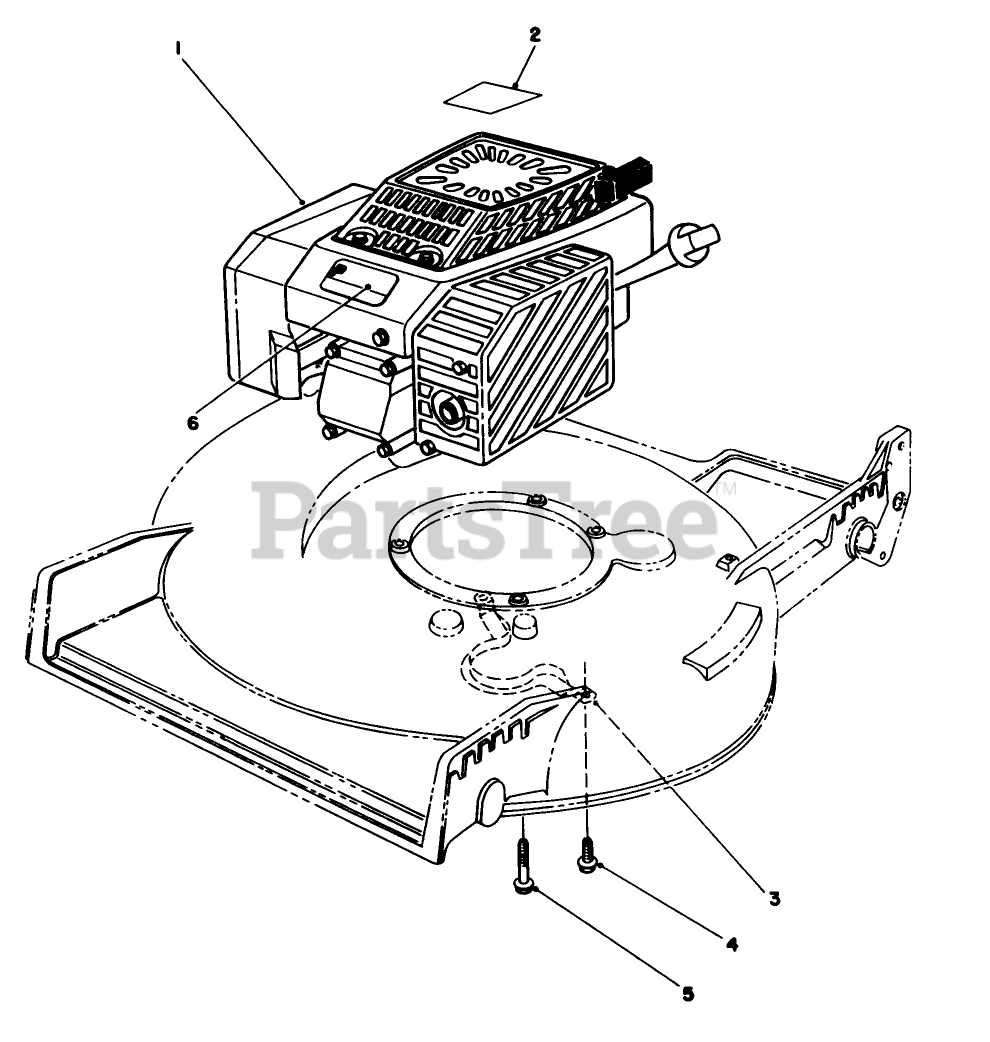 1
2
6
PartsTree™
3
4
5