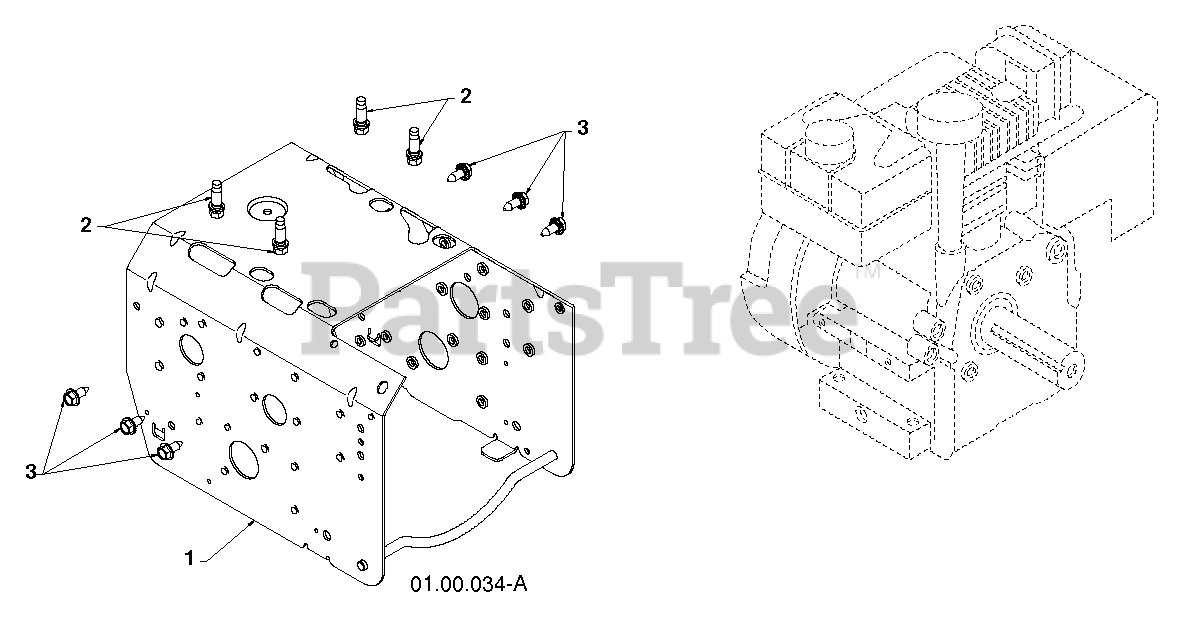 2
3
2
PartsTree™
3
1
01.00.034-A