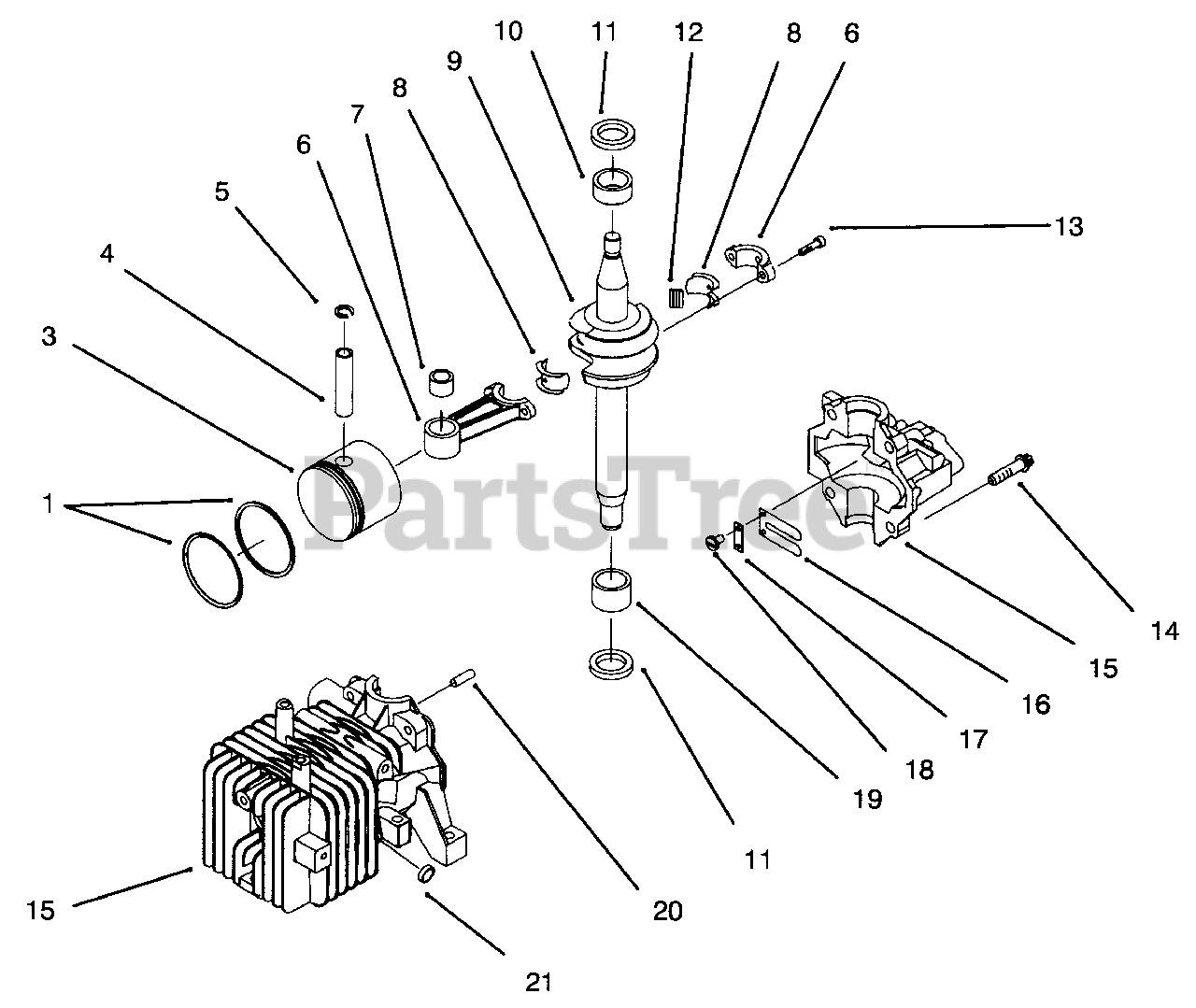 10 11 12 8 6
9
8
7
6
5
4
3
13
1
PartsTree
14
15
16
17
18
19
11
20
15
21