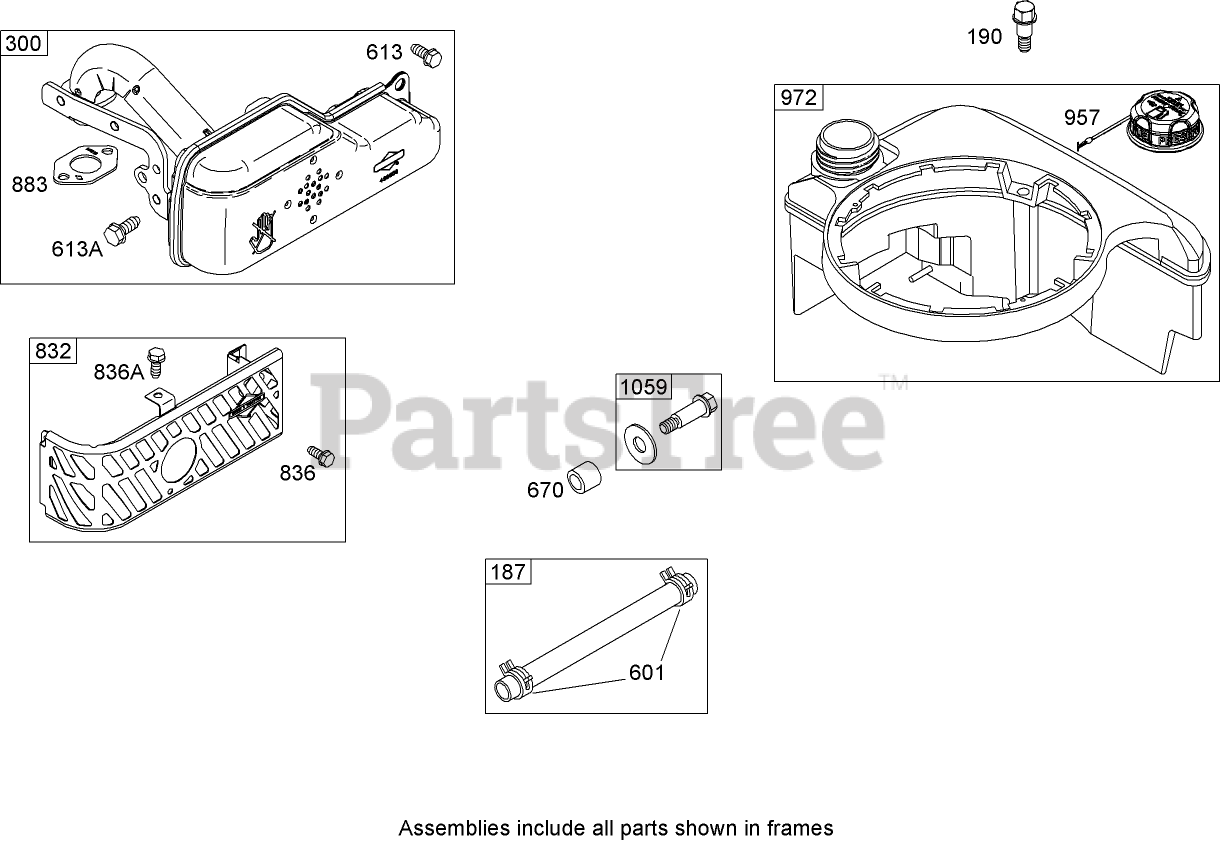 300
613
883
613A
190
972
957
832
836A
836
1059
670
PartsTree™
187
601
Assemblies include all parts shown in frames