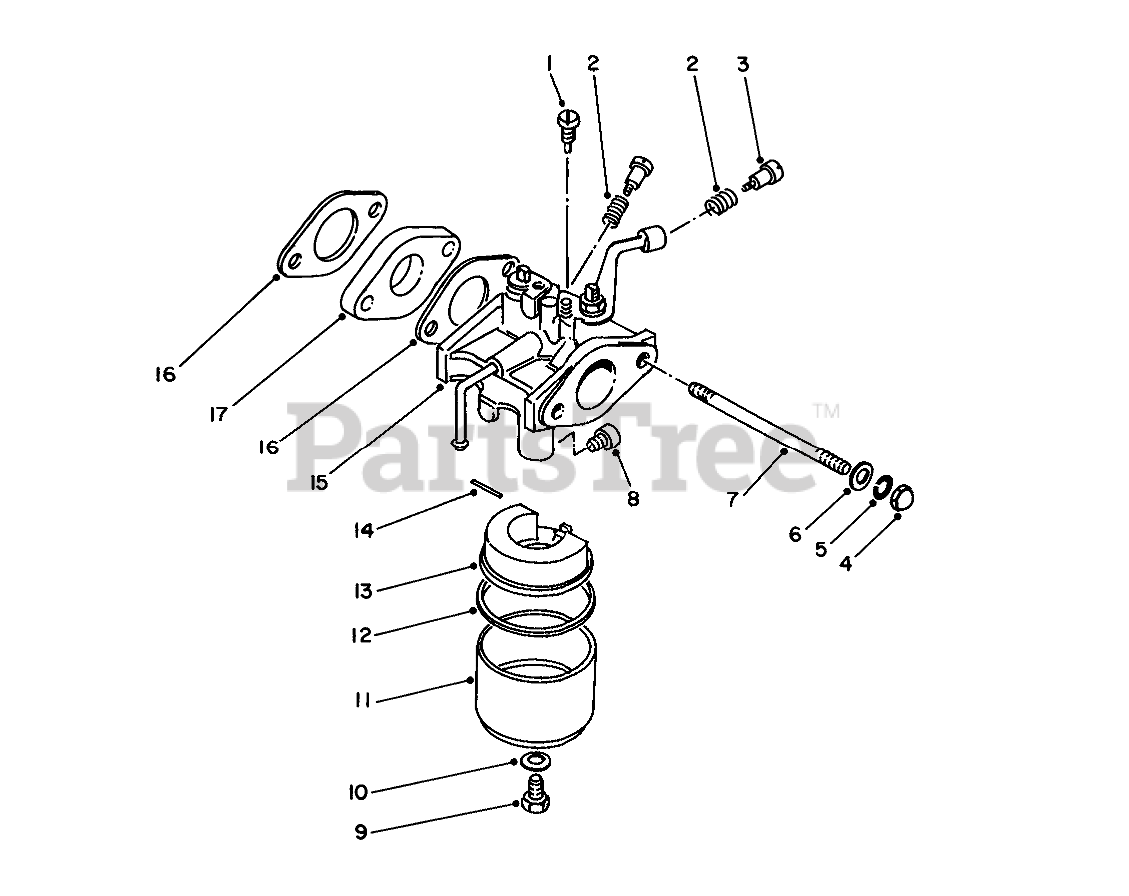 1
2
2
3
16
17
16
15
PartsTree™
8
7
6
5
4
14
13
12
11
10
9