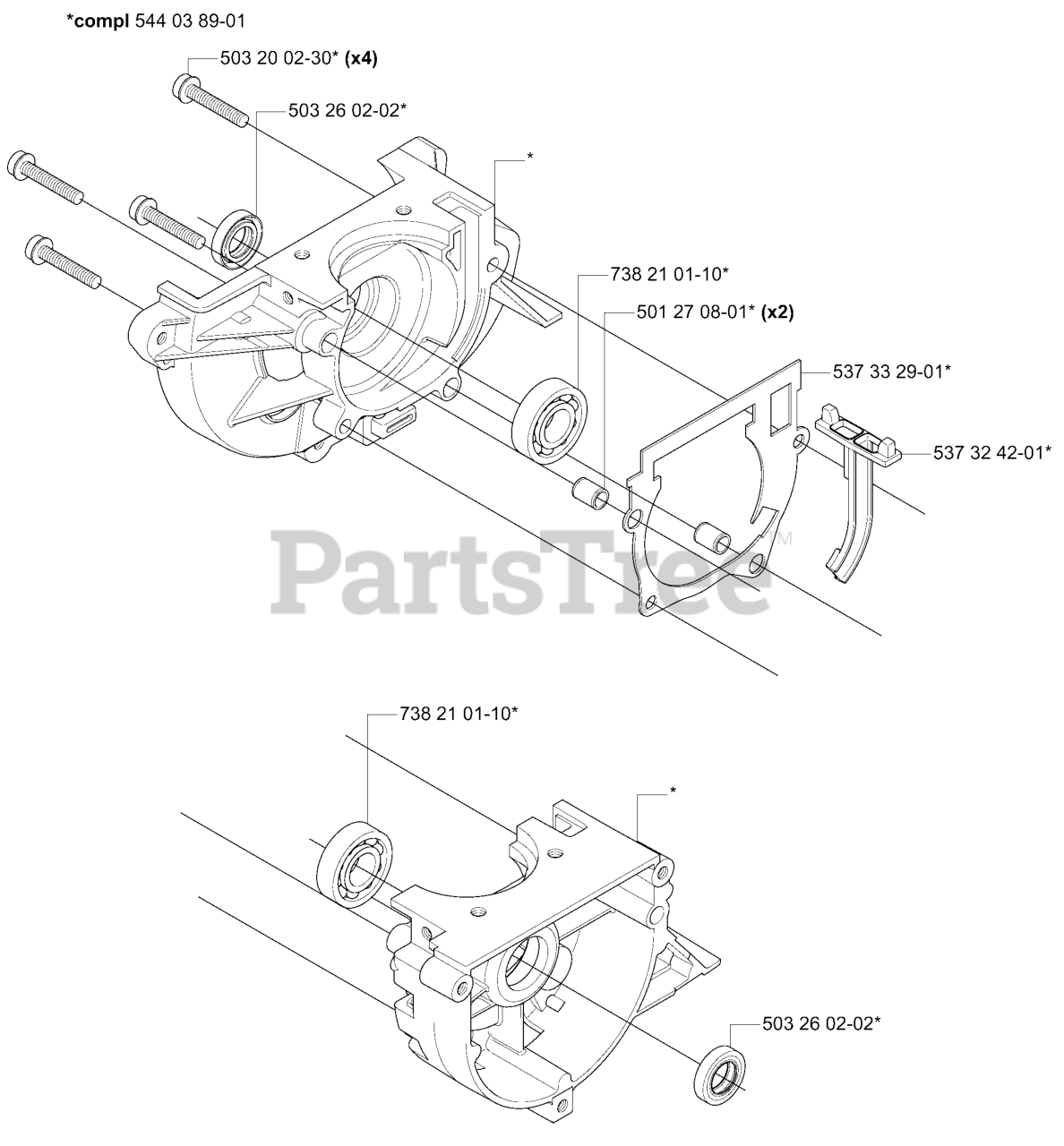 *compl 544 03 89-01

503 20 02-30* (x4)

503 26 02-02*

*

738 21 01-10*

501 27 08-01* (x2)

537 33 29-01*

537 32 42-01*

PartsTree™

738 21 01-10*

*

503 26 02-02*