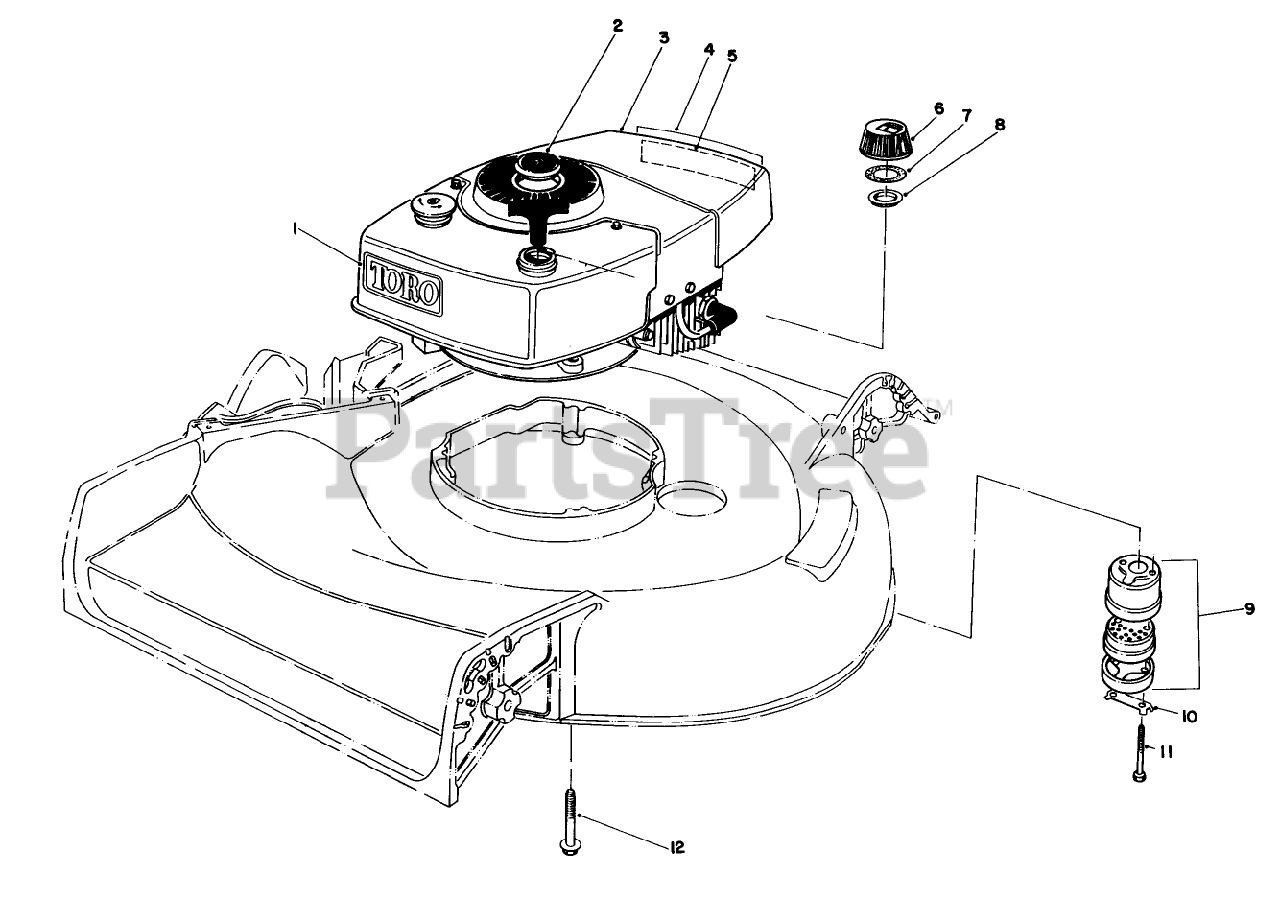 2
3
4
5
6
7
8
1
TORO
PartsTree™
9
10
11
12