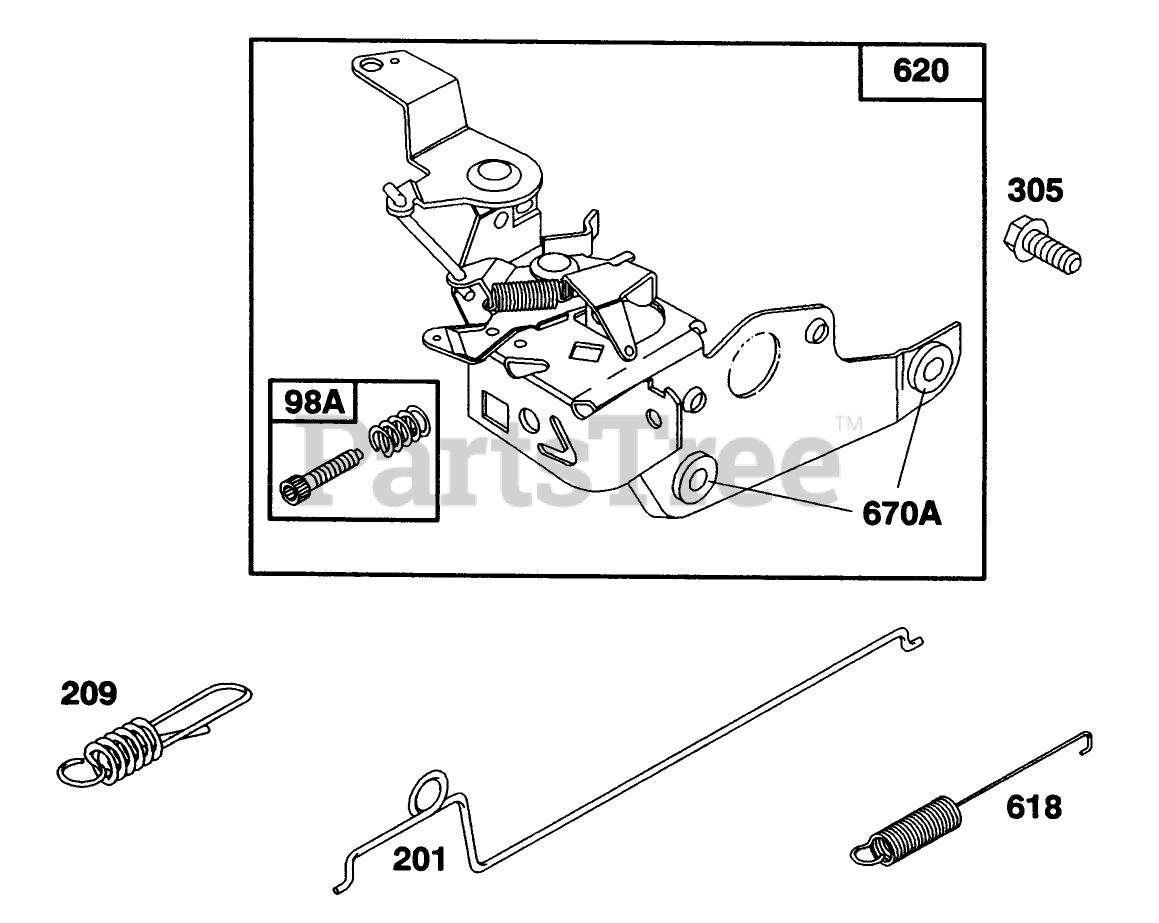 620

305

98A

PartsTree™

670A

209

201

618