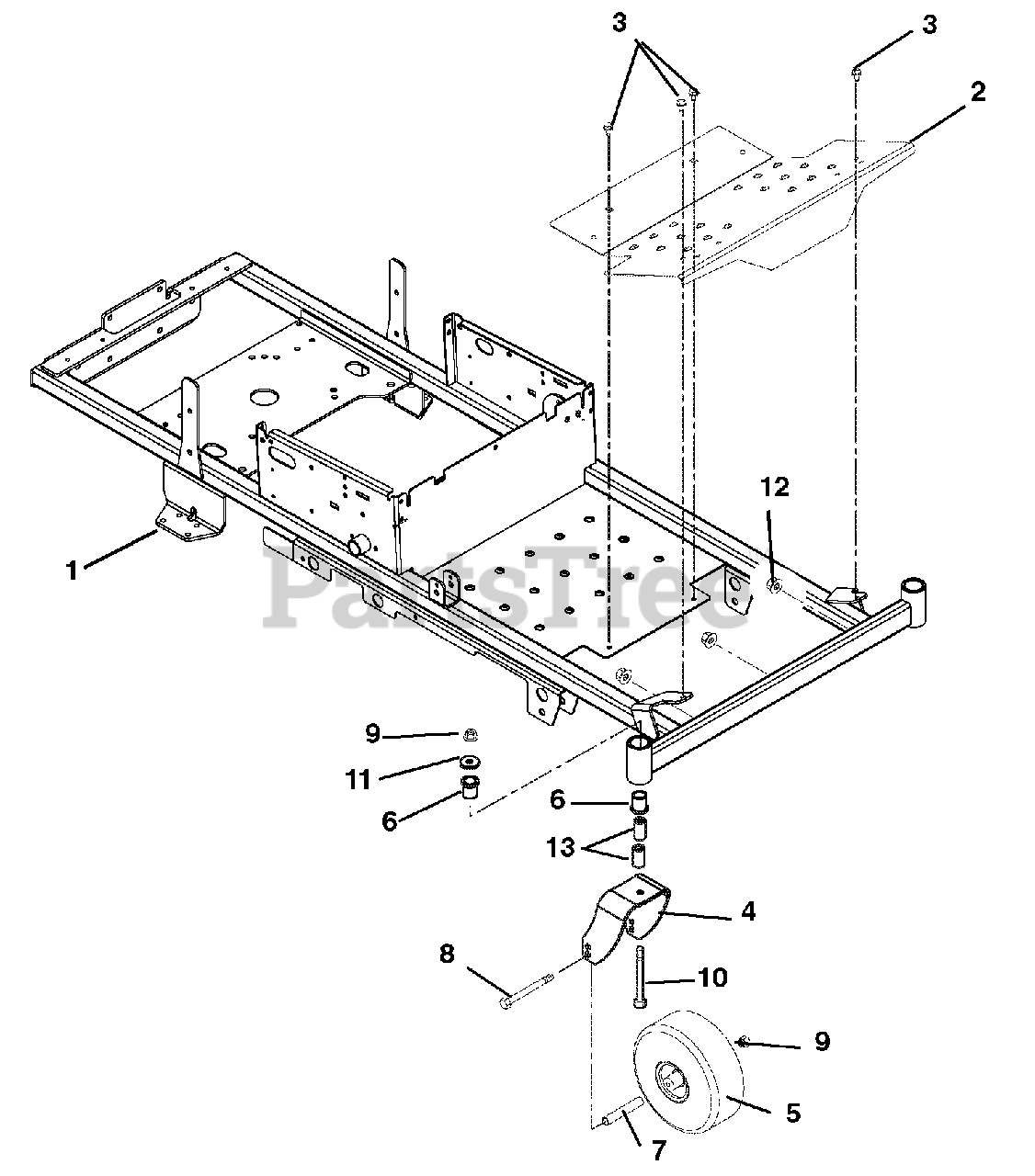 3
3
2
12
1
PartsTree
9
11
6
6
13
4
8
10
9
5
7