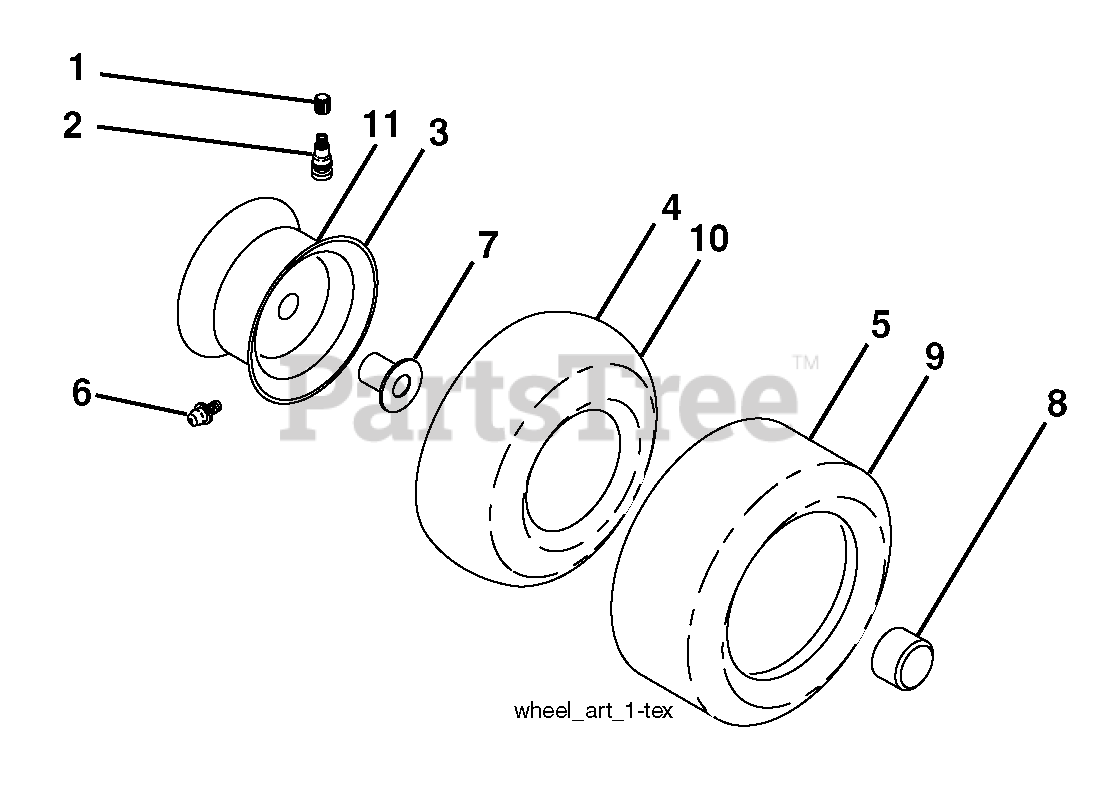 1
2
11
3
4
10
7
5
9
8
6
PartsTree™
wheel_art_1-tex