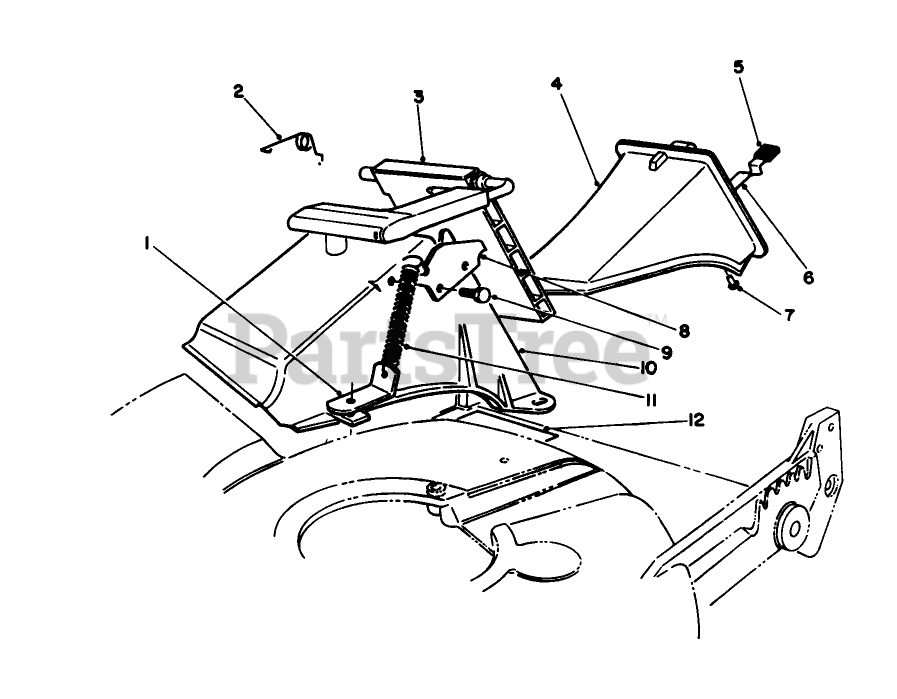 2
3
4
5
1
6
7
8
9
10
11
12
PartsTree™