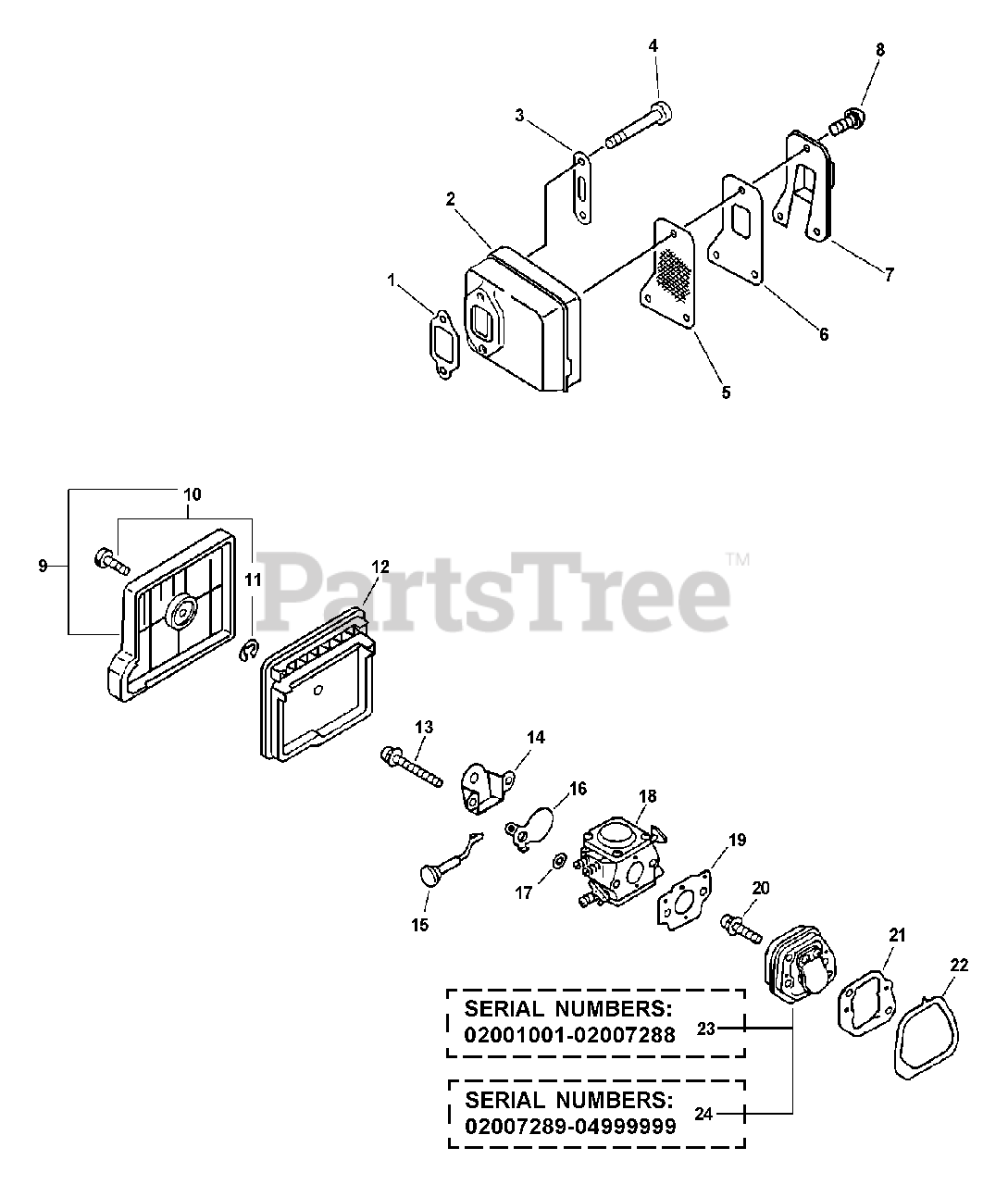 4
8
3
2
1
7
6
5

10
9
11
12
PartsTree™
13
14
16
18
19
15
17
20
21
22

SERIAL NUMBERS:
02001001-02007288
23

SERIAL NUMBERS:
02007289-04999999
24