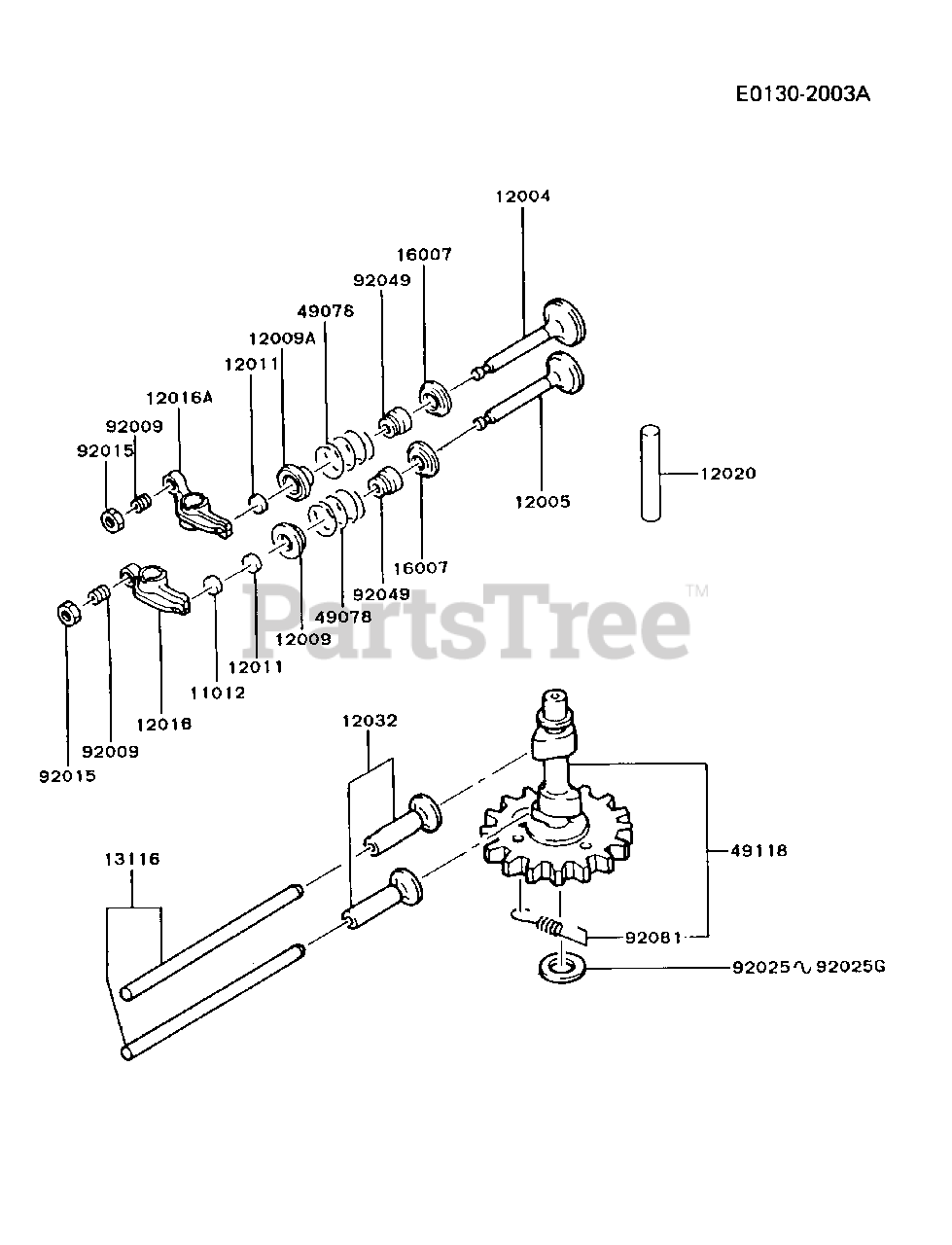 E0130-2003A

12004

16007

92049

49078

12009A

12011

12016A

92009

92015

12020

12005

16007

92049

49078

12009

12011

11012

12016

92009

92015

PartsTree™

12032

13116

49118

92081

92025∿92025G