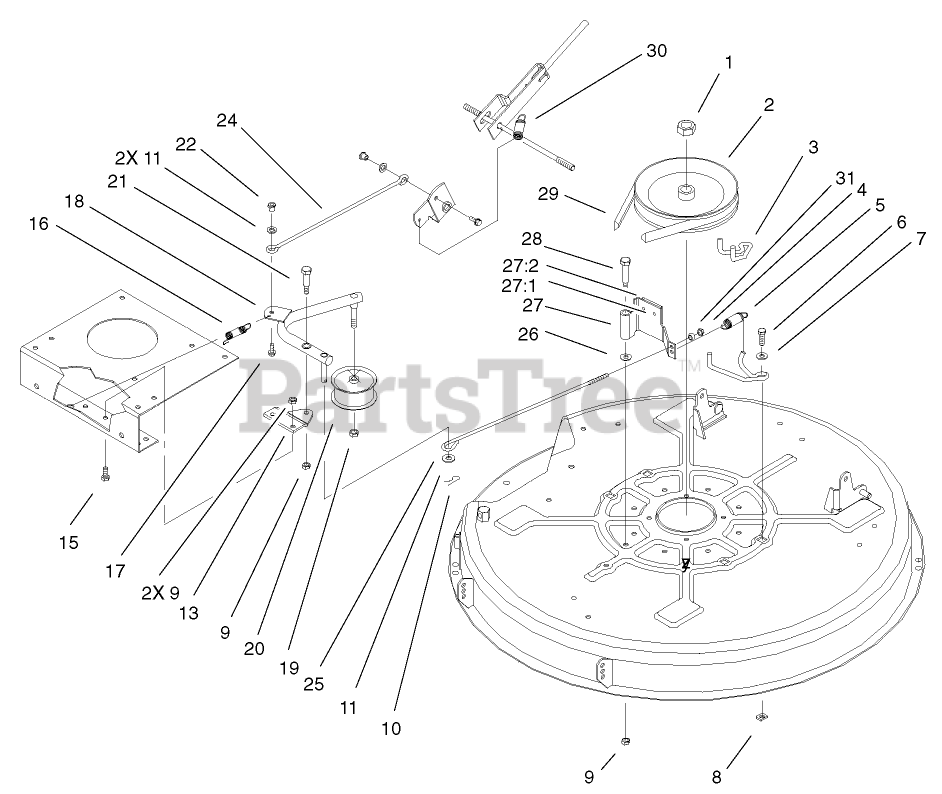 30
1
2
3
31
4
5
6
7
24
22
2X 11
21
18
16
29
28
27:2
27:1
27
26
PartsTree™
15
17
2X 9
13
9
20
19
25
11
10
9
8