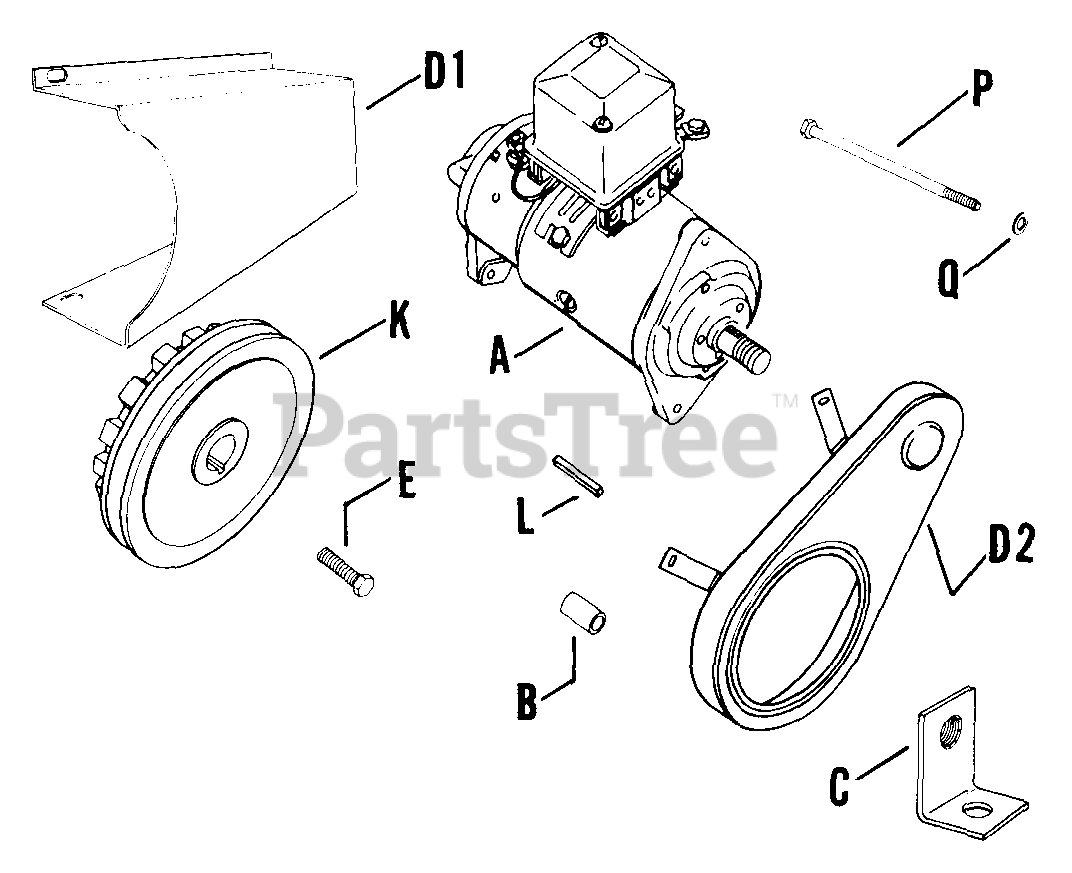 D1
P
Q
K
A
PartsTree™
E
L
D2
B
C