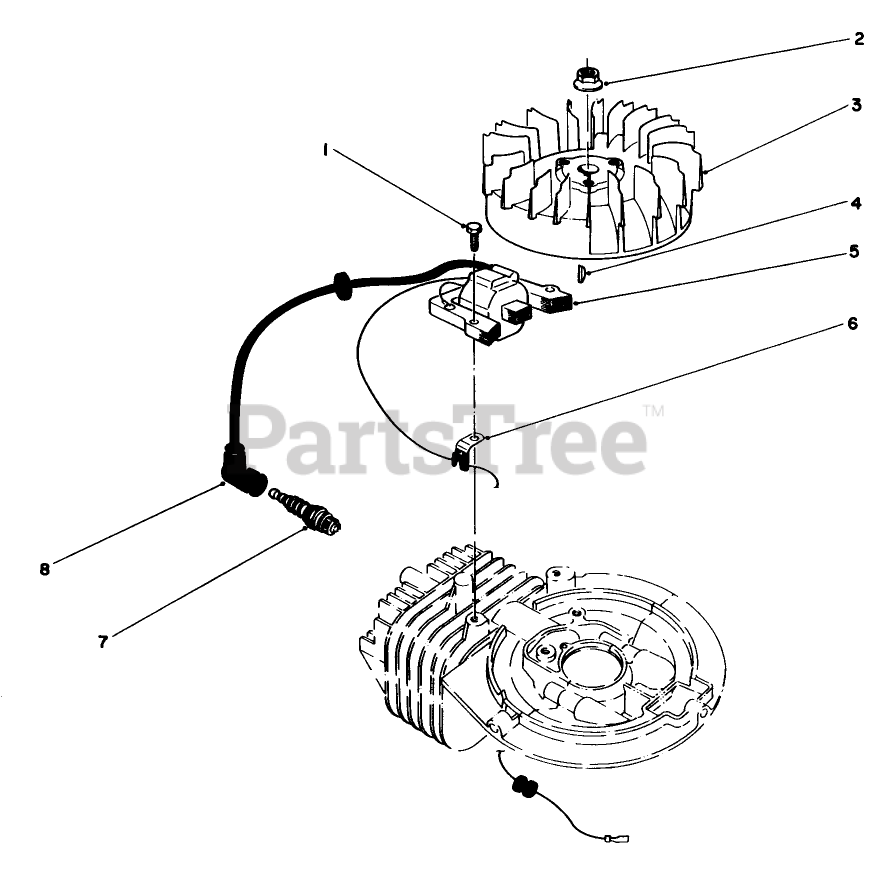 2
3
1
4
5
6
PartsTree™
8
7