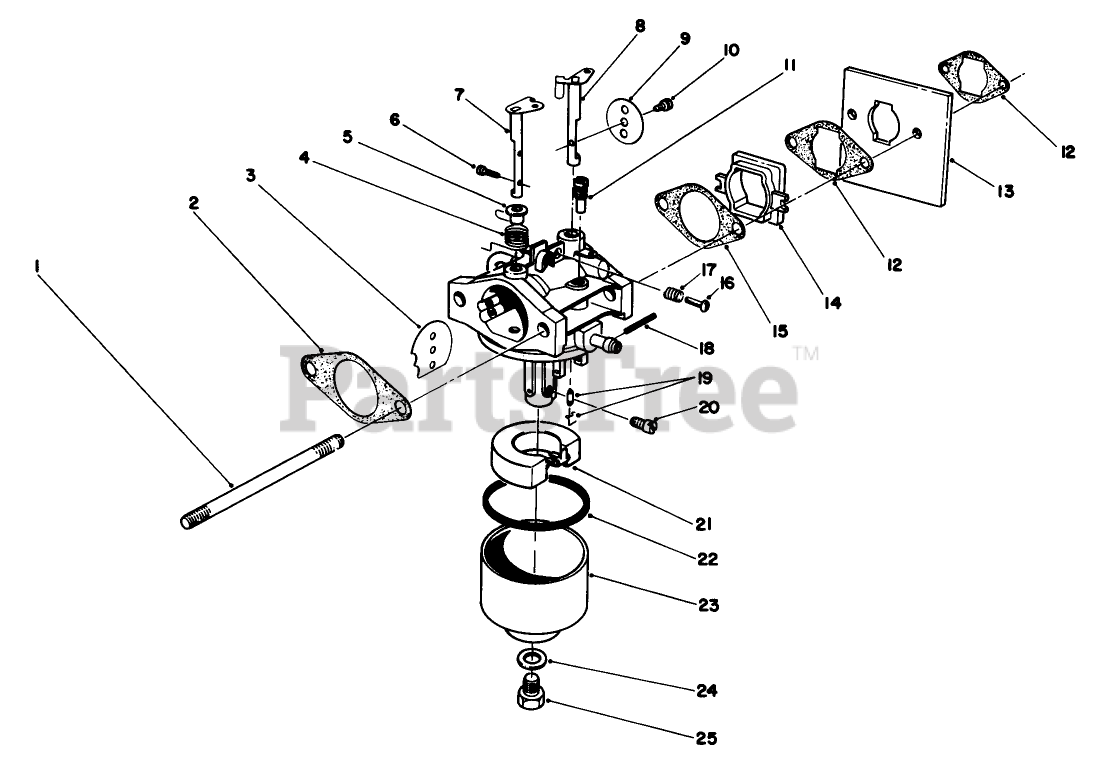 8
9
10
11
7
6
5
4
3
2
1
12
13
12
14
15
17
16
18
19
20
21
22
23
24
25
PartsTree™