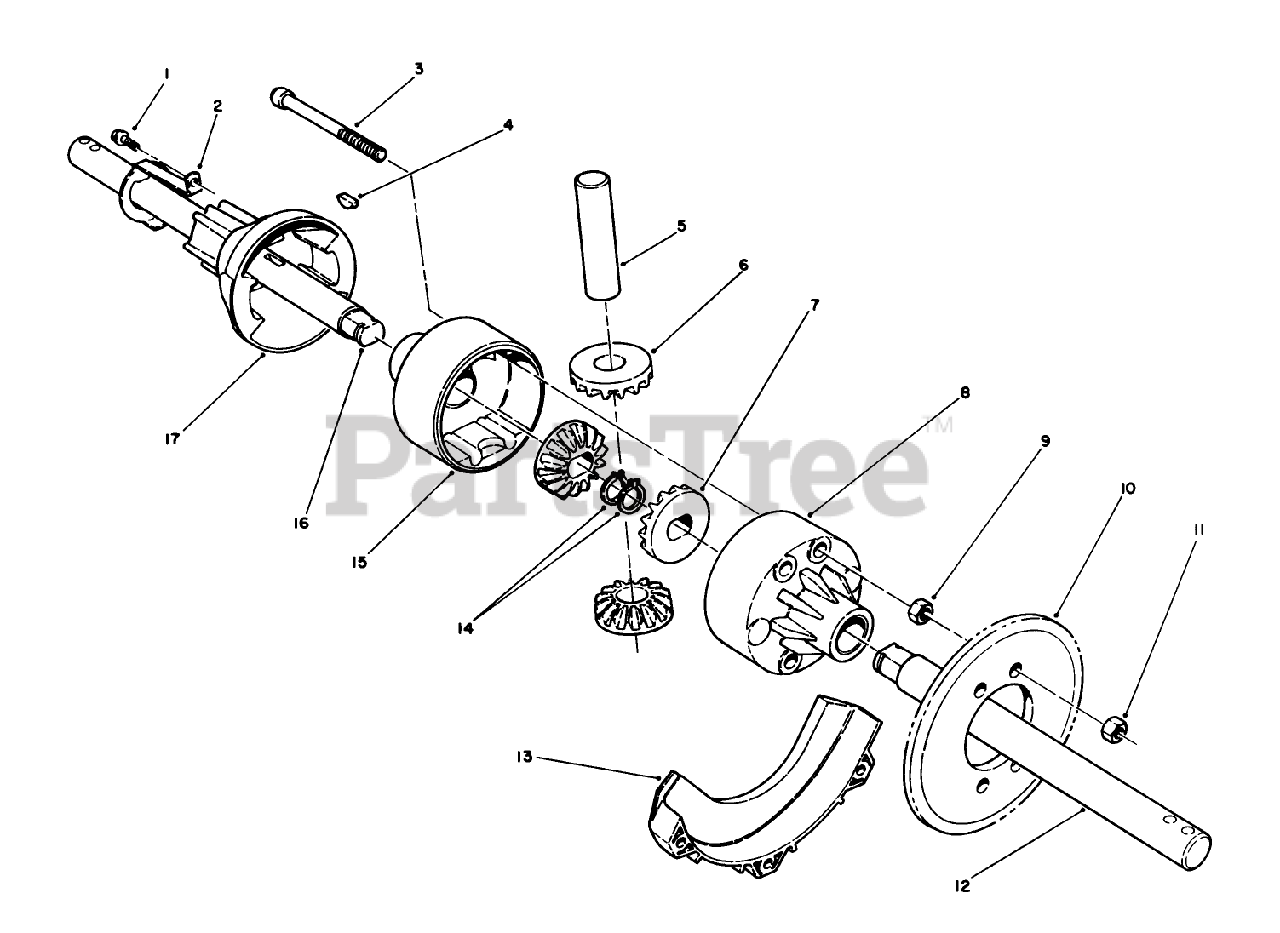 1
2
3
4
5
6
7
8
9
10
11
17
16
15
14
13
12
PartsTree™