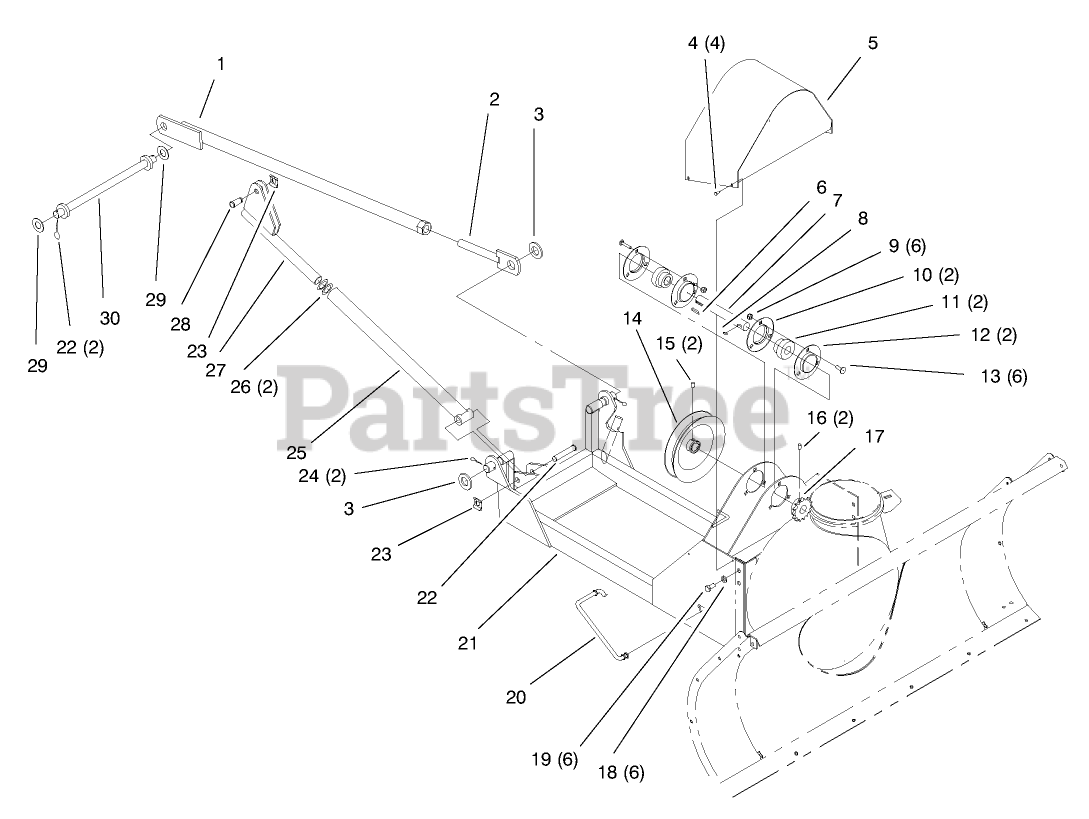 1
2
3
4 (4)
5
6
7
8
9 (6)
10 (2)
11 (2)
12 (2)
13 (6)
14
15 (2)
16 (2)
17
29
22 (2)
30
29
28
23
27
26 (2)
25
24 (2)
3
23
22
21
20
19 (6)
18 (6)
PartsTree