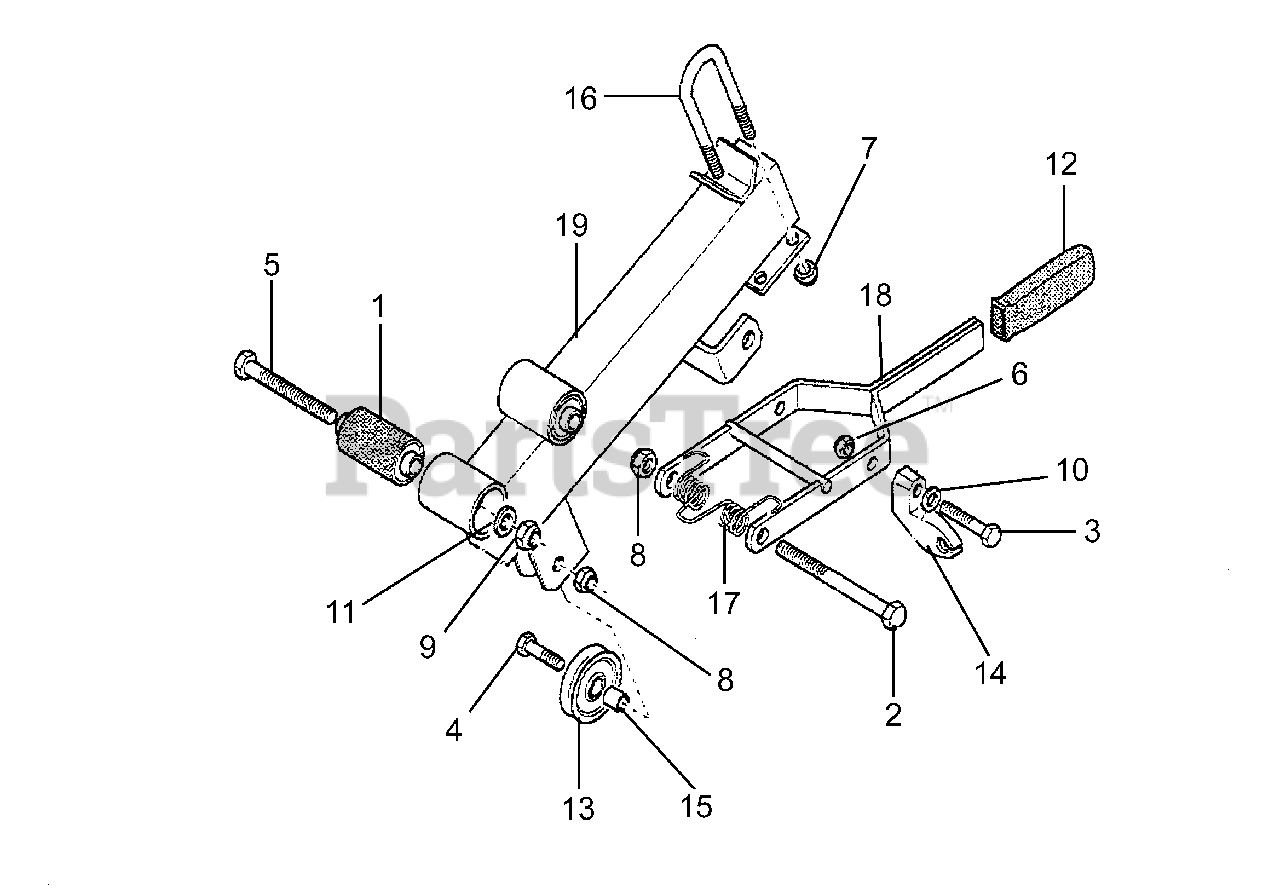 16
7
12
19
5
1
18
6
PartsTree™
10
3
8
17
11
9
8
14
4
2
13
15