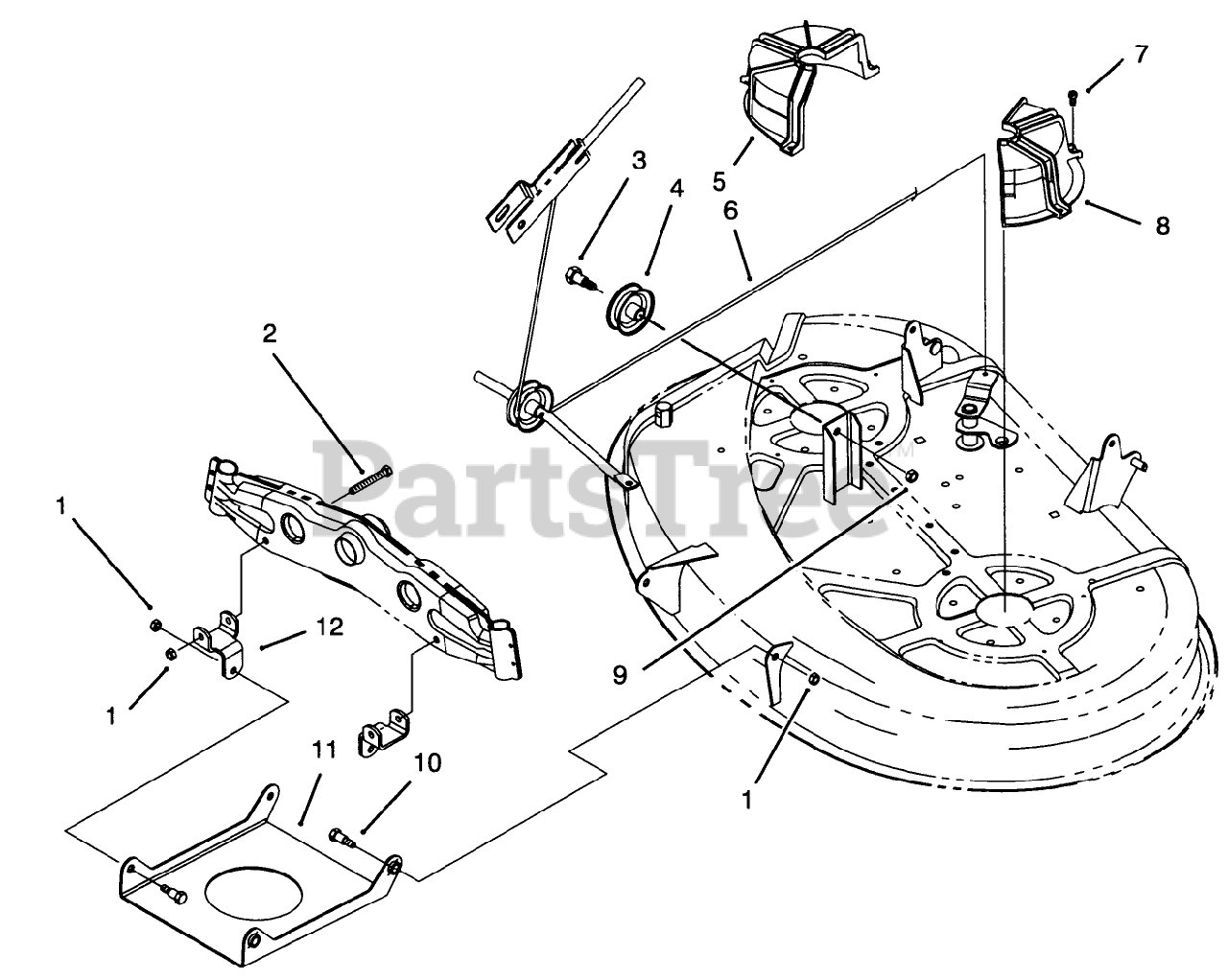 7
3
4
5
6
8
2
PartsTree™
1
12
1
9
11
10
1