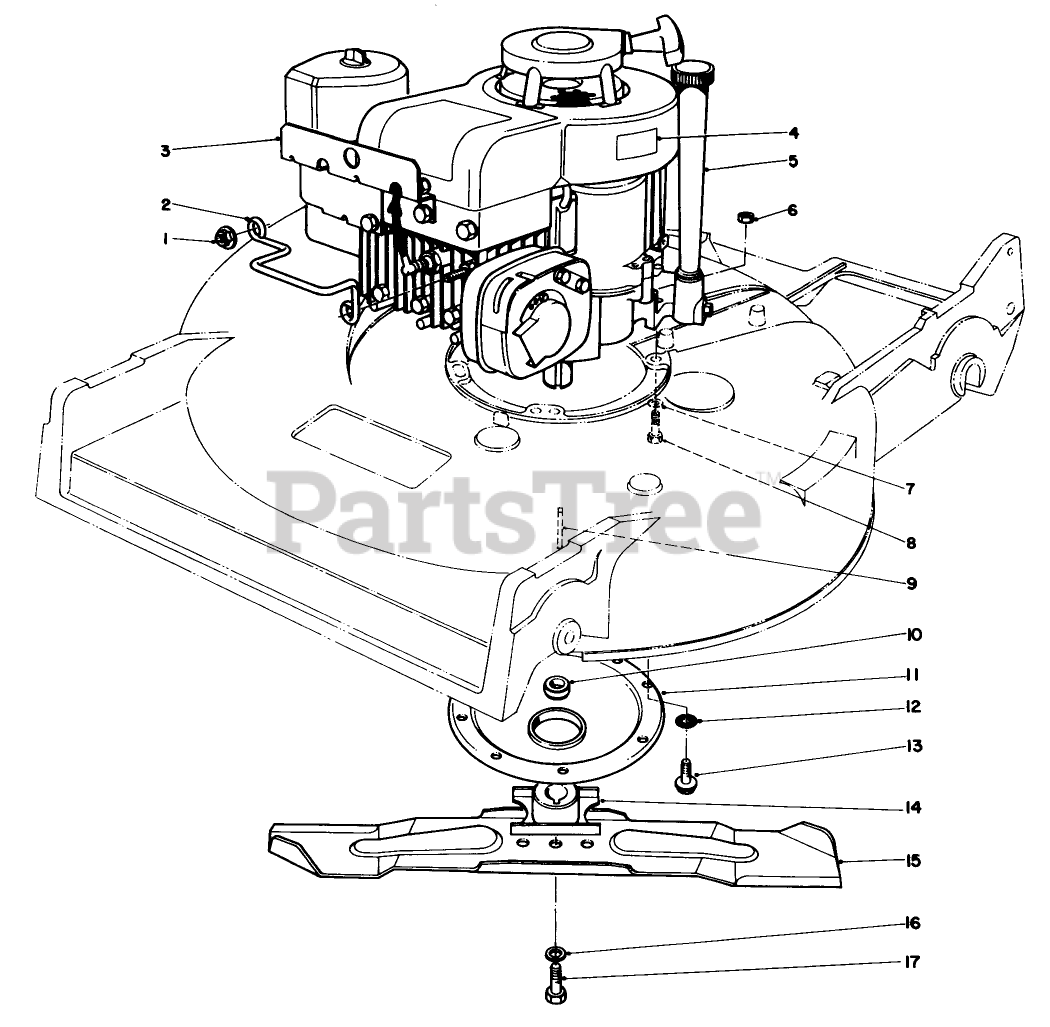 3
2
1
4
5
6
PartsTree™
7
8
9
10
11
12
13
14
15
16
17