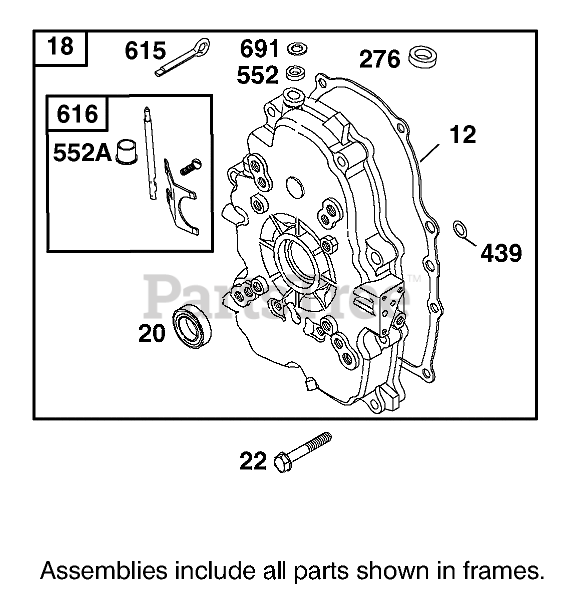 18
615
691
552
276
616
552A
12
439
PartsTree™
20
22

Assemblies include all parts shown in frames.