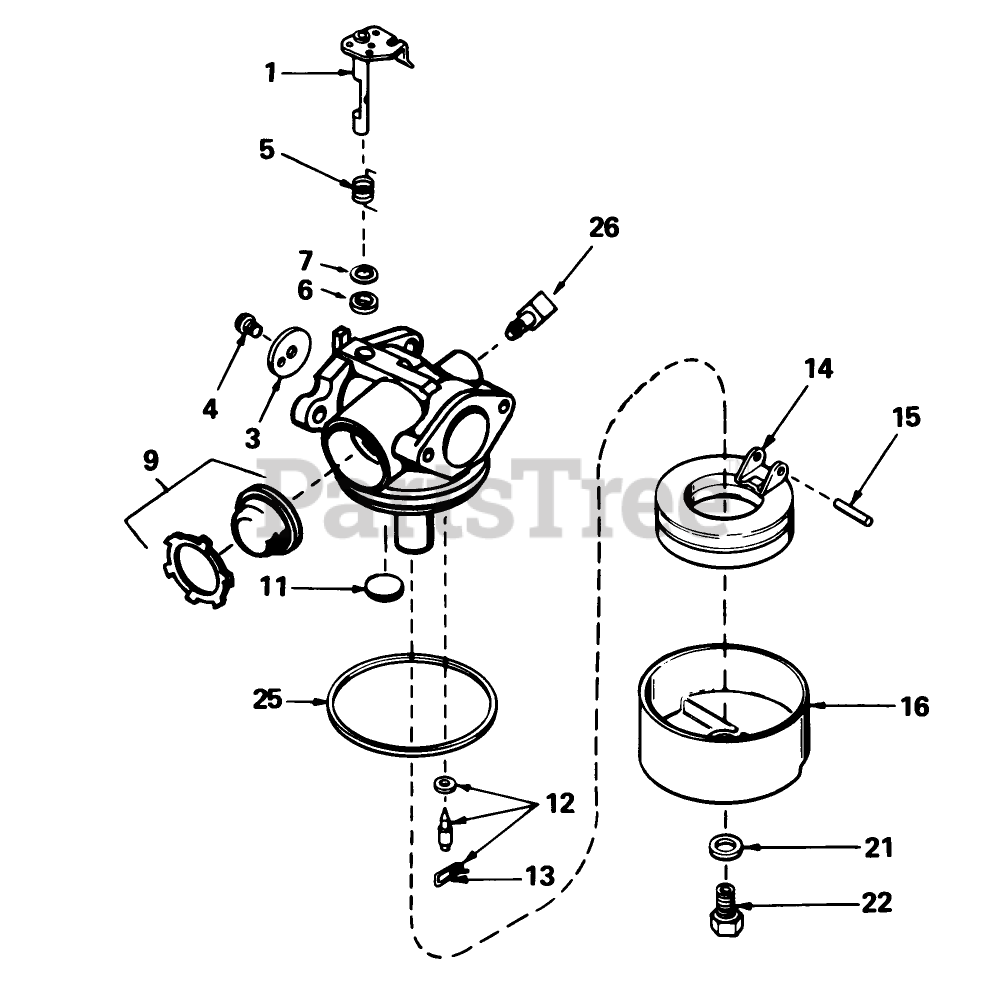 1
5
26
7
6
4
3
14
15
9
PartsTree
11
25
16
12
13
21
22