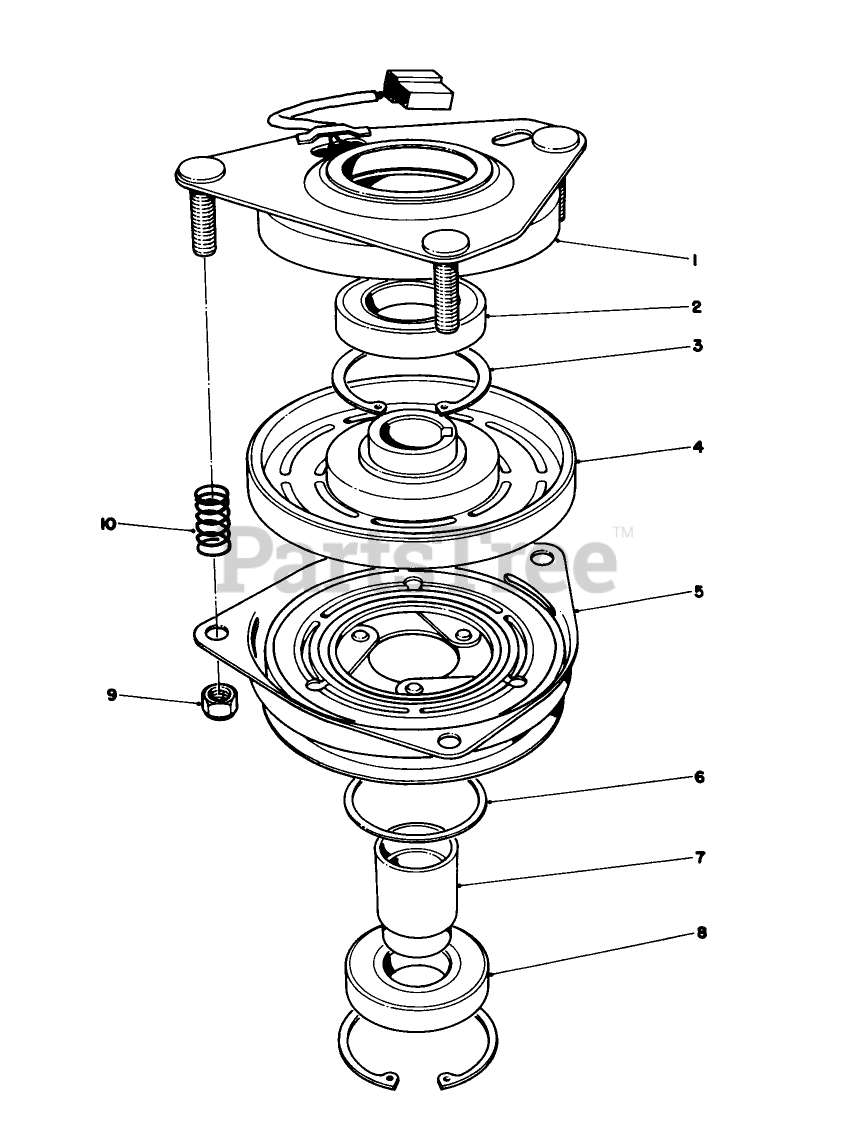 1
2
3
4
10
PartsTree™
5
9
6
7
8