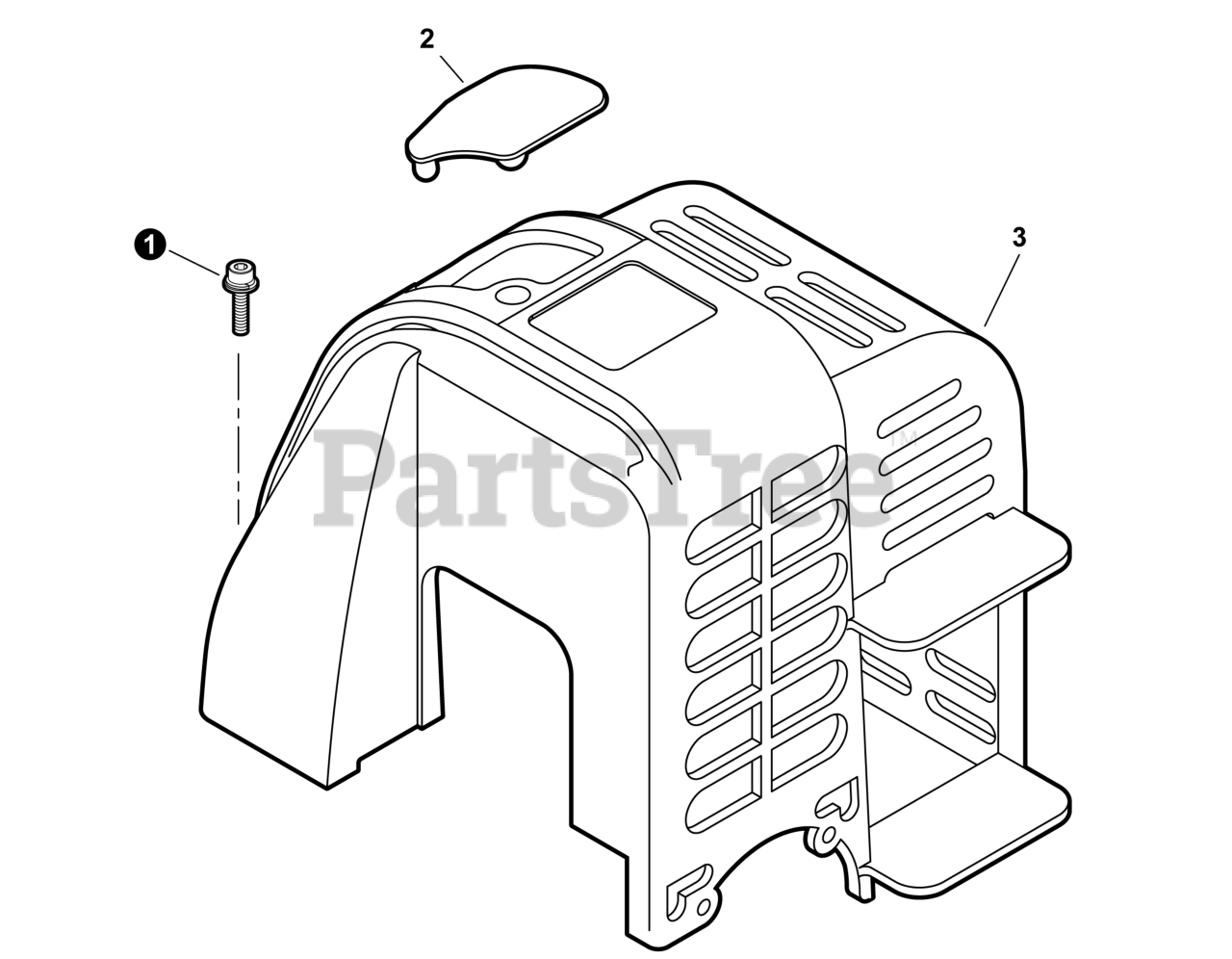 2

1

3

PartsTree™