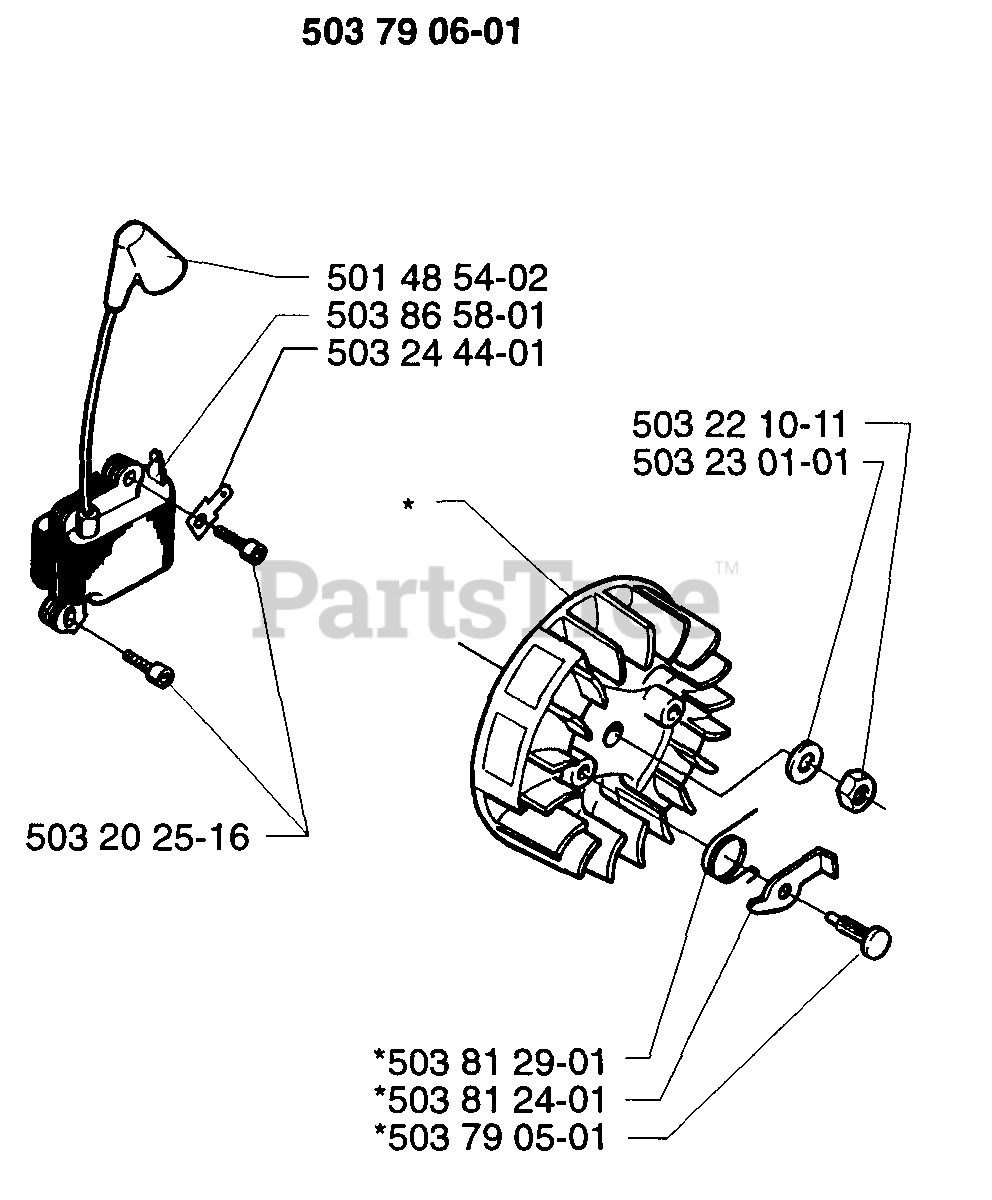 503 79 06-01

501 48 54-02
503 86 58-01
503 24 44-01

503 22 10-11
503 23 01-01

*

PartsTree™

503 20 25-16

*503 81 29-01
*503 81 24-01
*503 79 05-01