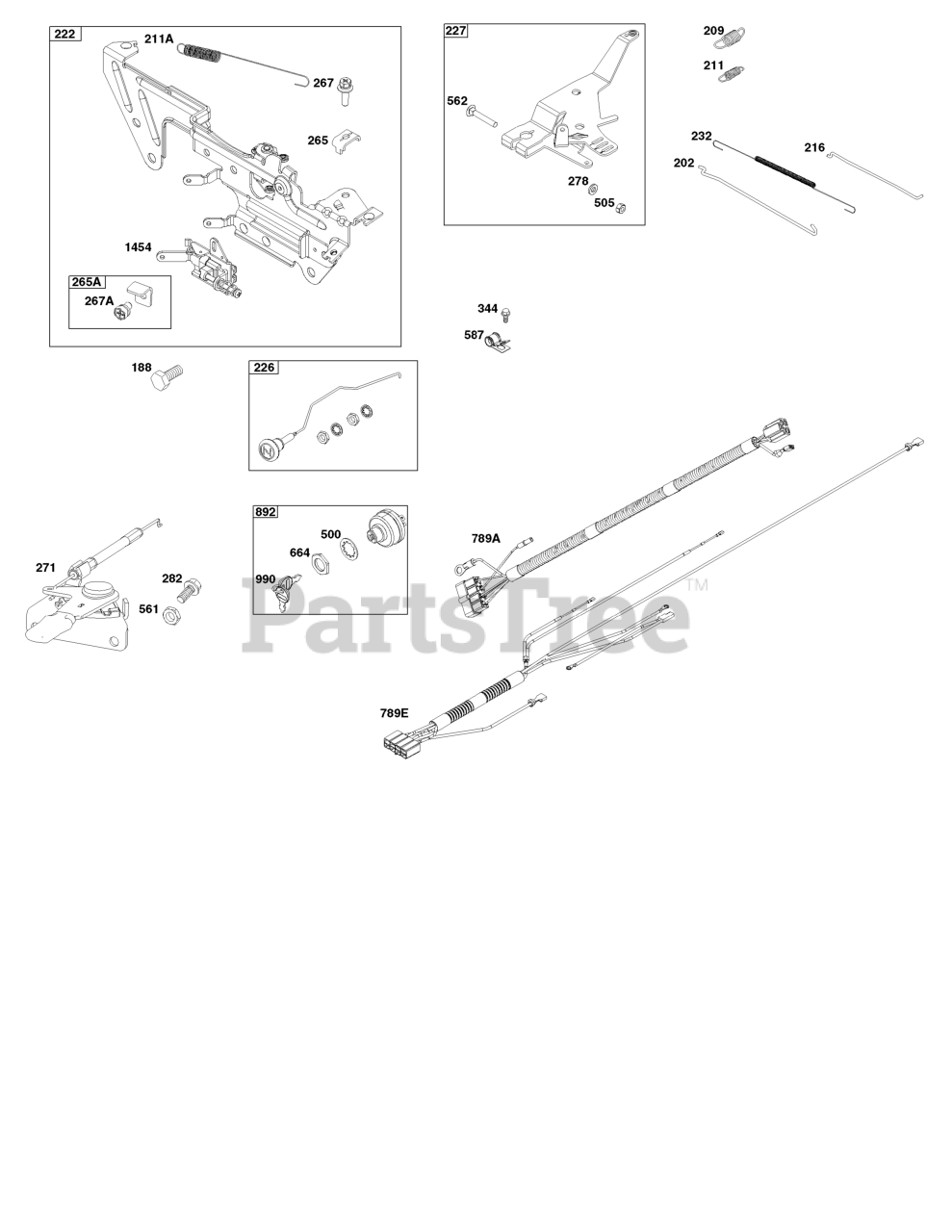 222
211A
267
265
1454
265A
267A
227
562
278
505
209
211
232
216
202
344
587
188
226
892
500
664
990
271
282
561
789A
789E
PartsTree™