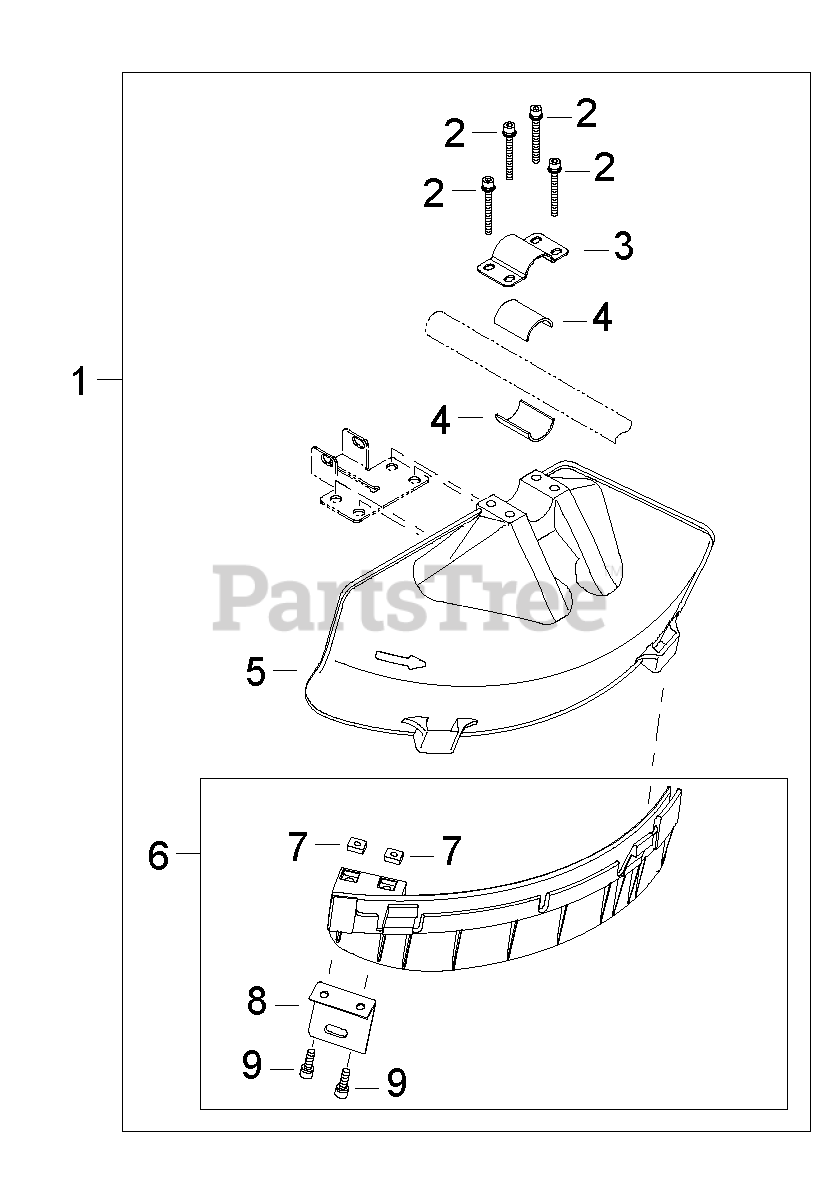 2
2
2
2
3
4
1
4
PartsTree
5
6
7
7
8
9
9