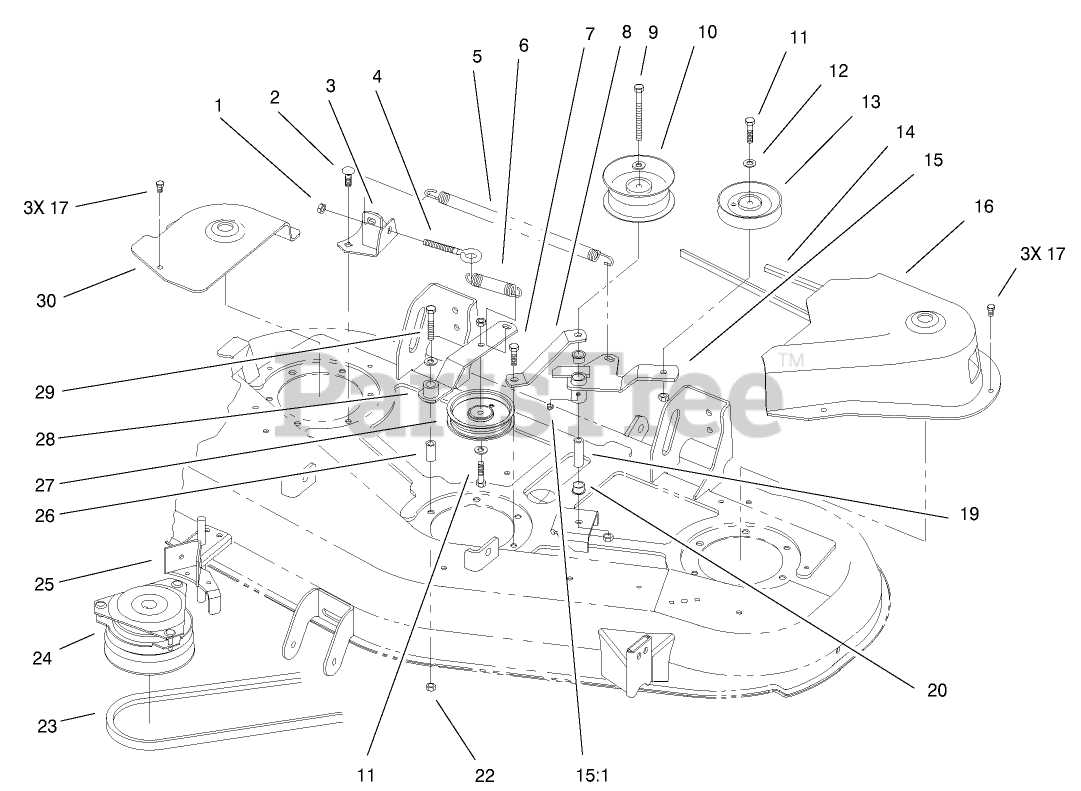 1
2
3
4
5
6
7
8
9
10
11
12
13
14
15
16
3X 17
3X 17
30
29
28
27
26
25
24
23
11
22
15:1
20
19
PartsTree™