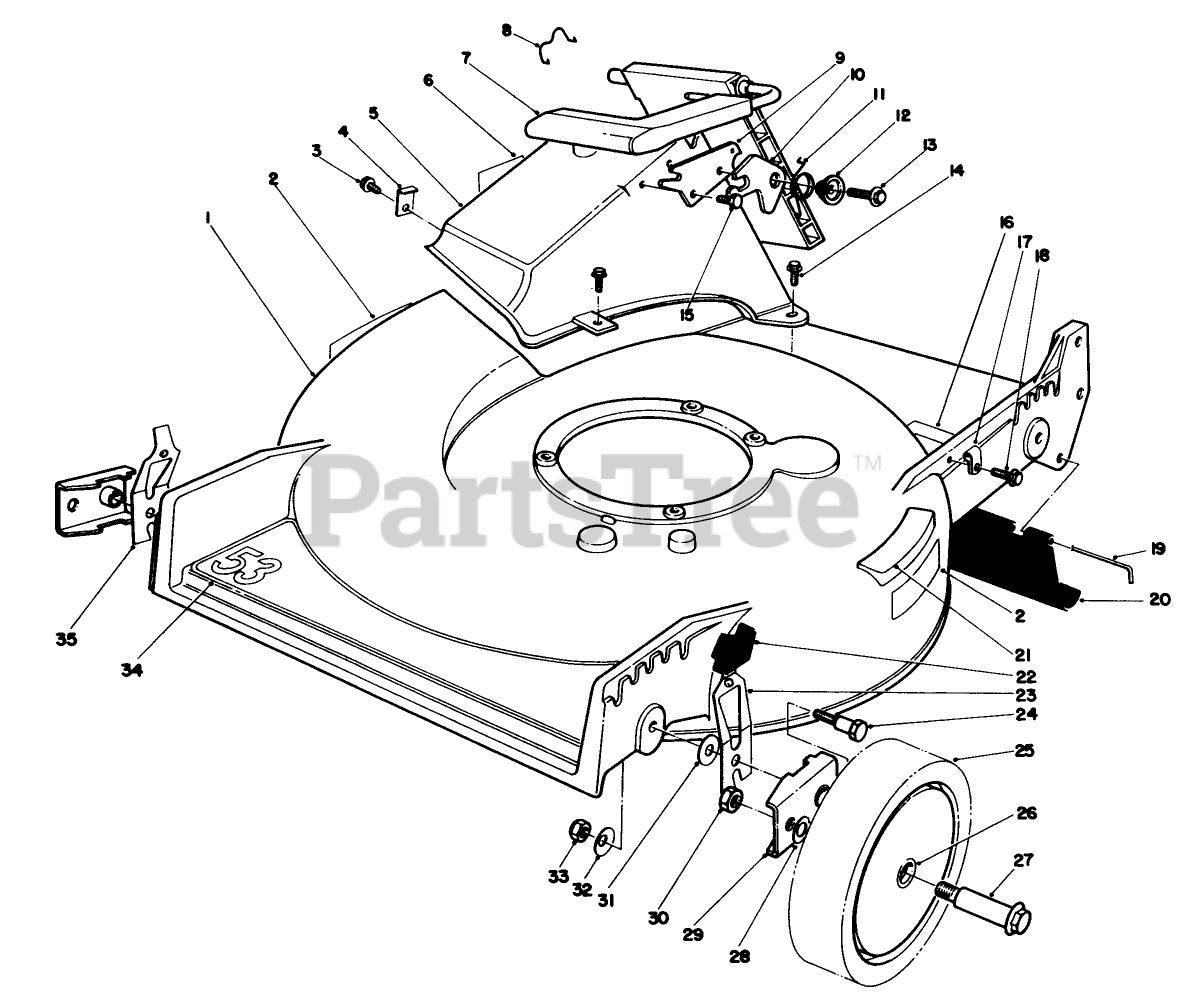 8
7
6
5
4
3
2
1
9
10
11
12
13
14
15
16
17
18
19
20
2
21
22
23
24
25
26
27
28
29
30
31
32
33
34
35
53
PartsTree™