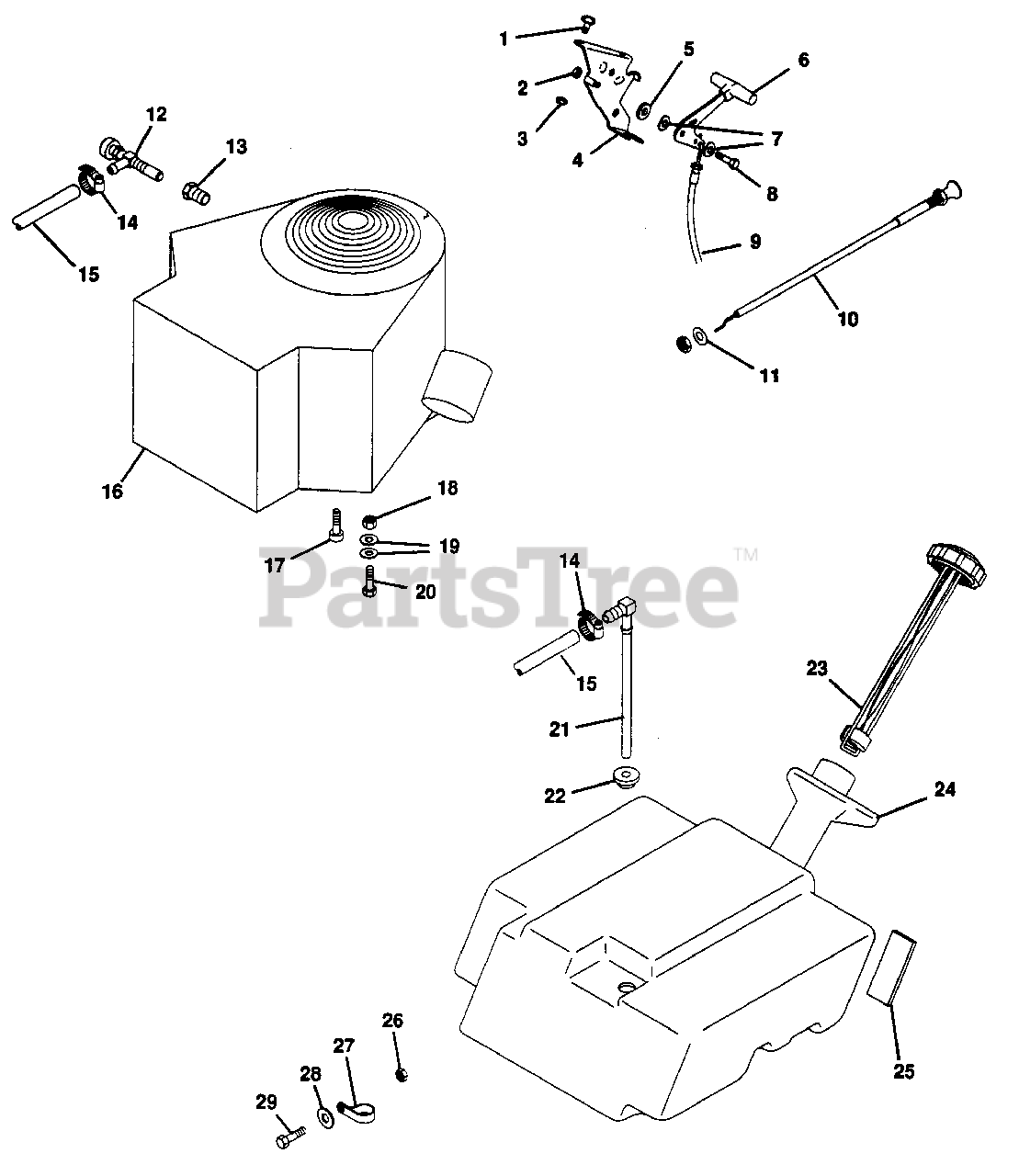 1
2
3
4
5
6
7
8
9
10
11
12
13
14
15
16
17
18
19
20
PartsTree™
14
15
21
22
23
24
25
26
27
28
29