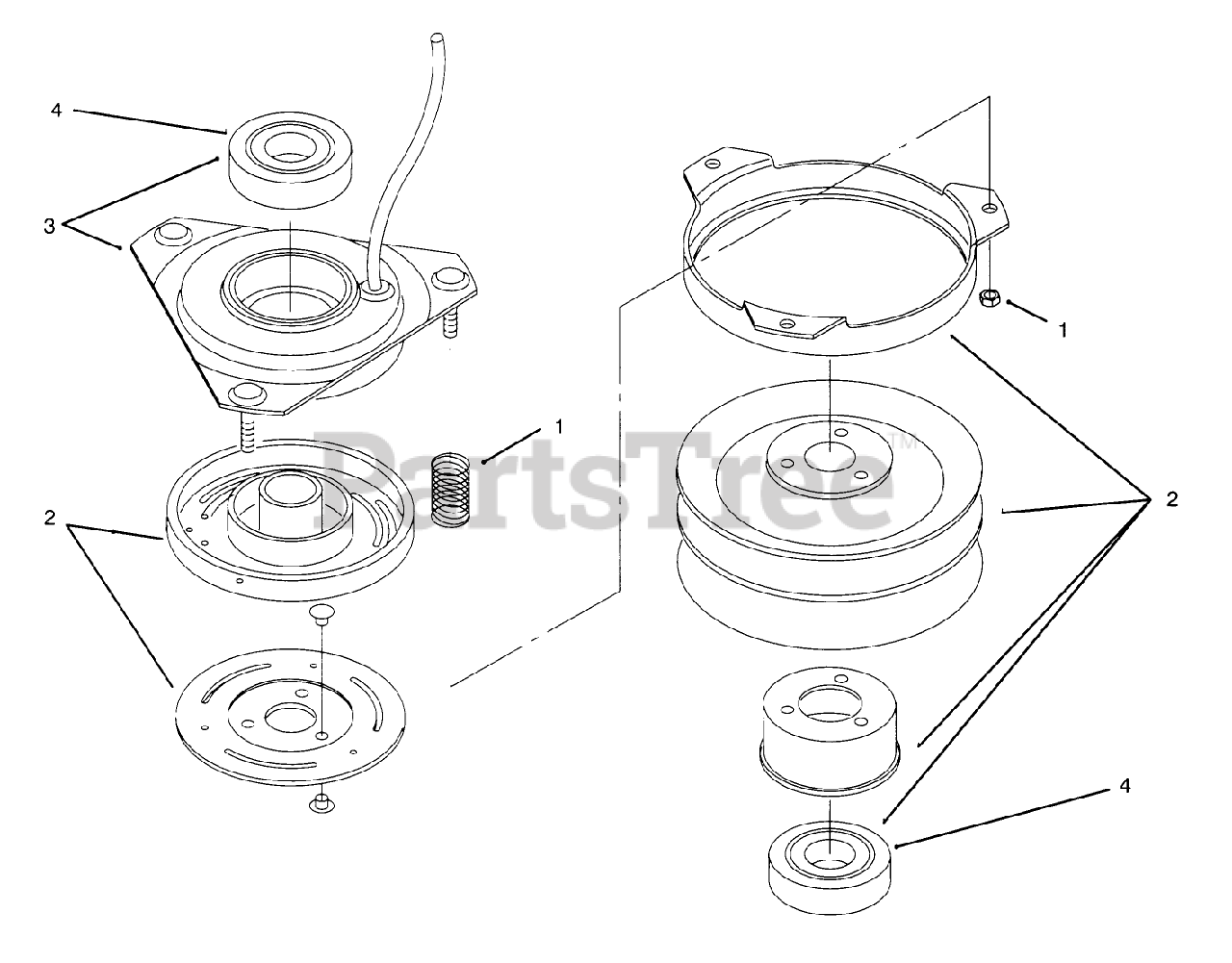 4

3

1

2

PartsTree™

1

2

4