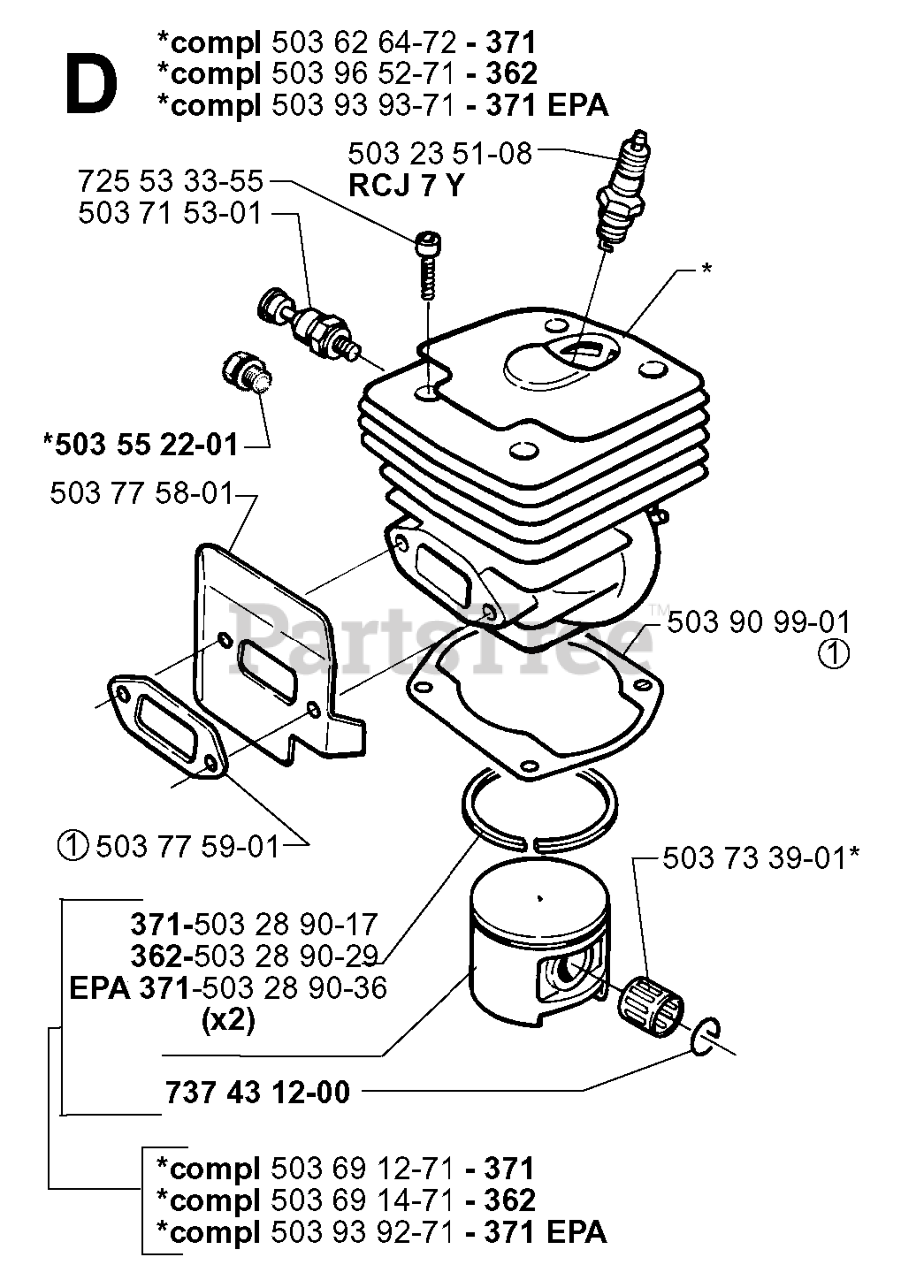 D
*compl 503 62 64-72 - 371
*compl 503 96 52-71 - 362
*compl 503 93 93-71 - 371 EPA

503 23 51-08
RCJ 7 Y

725 53 33-55
503 71 53-01

*

*503 55 22-01

503 77 58-01

PartsTree™

503 90 99-01
①

① 503 77 59-01

503 73 39-01*

371-503 28 90-17
362-503 28 90-29
EPA 371-503 28 90-36
(x2)

737 43 12-00

*compl 503 69 12-71 - 371
*compl 503 69 14-71 - 362
*compl 503 93 92-71 - 371 EPA