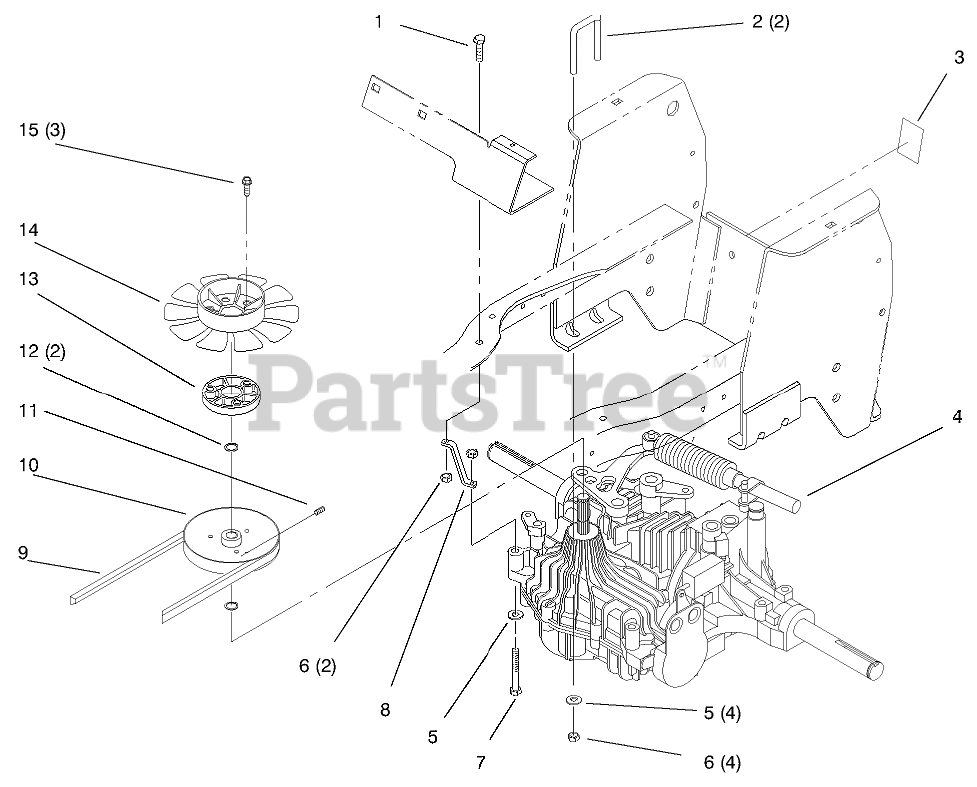 1
2 (2)
3
15 (3)
14
13
12 (2)
11
10
9
PartsTree™
4
6 (2)
8
5
7
5 (4)
6 (4)