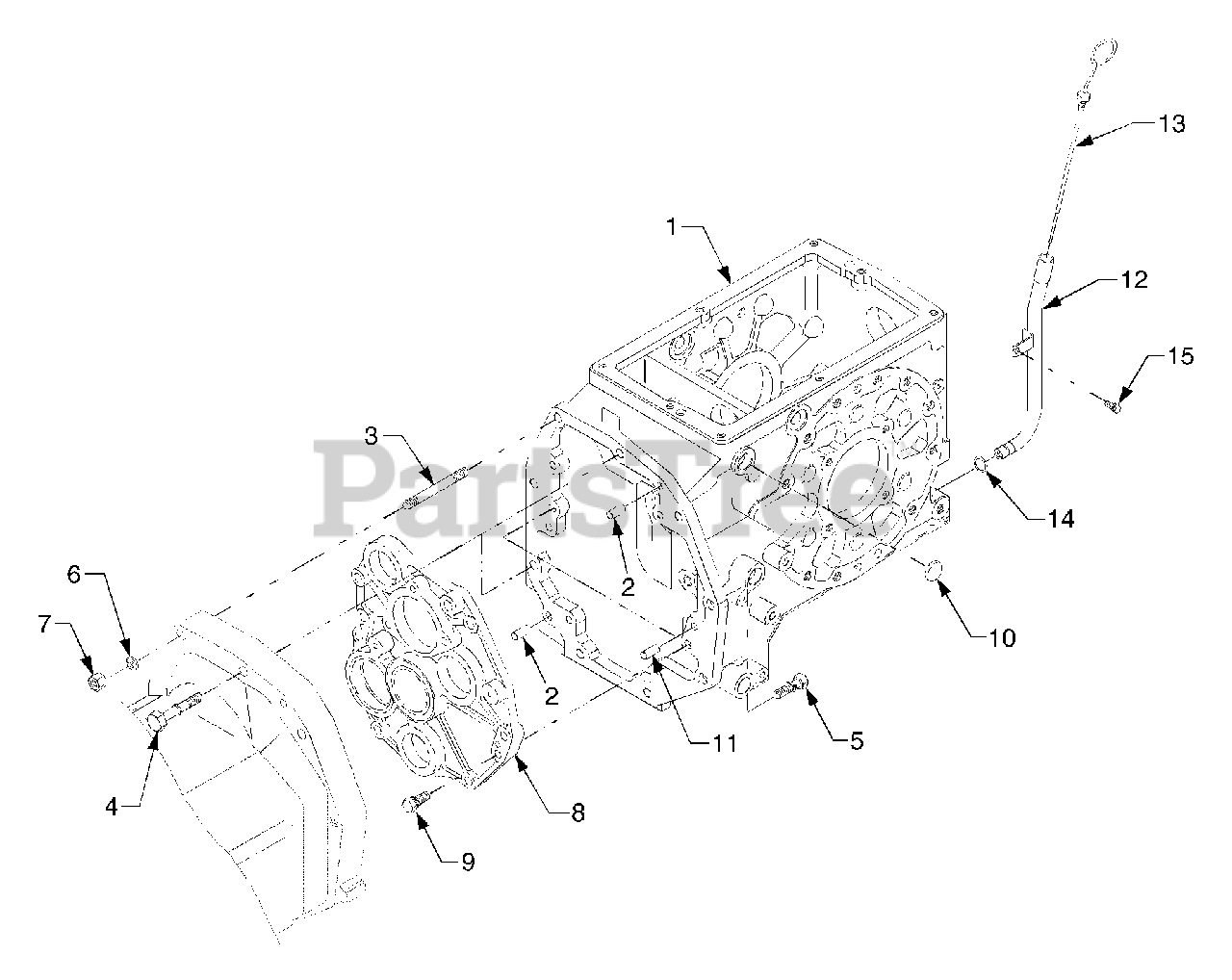 13
1
12
15
3
PartsTree
14
2
6
7
10
2
11
5
4
8
9