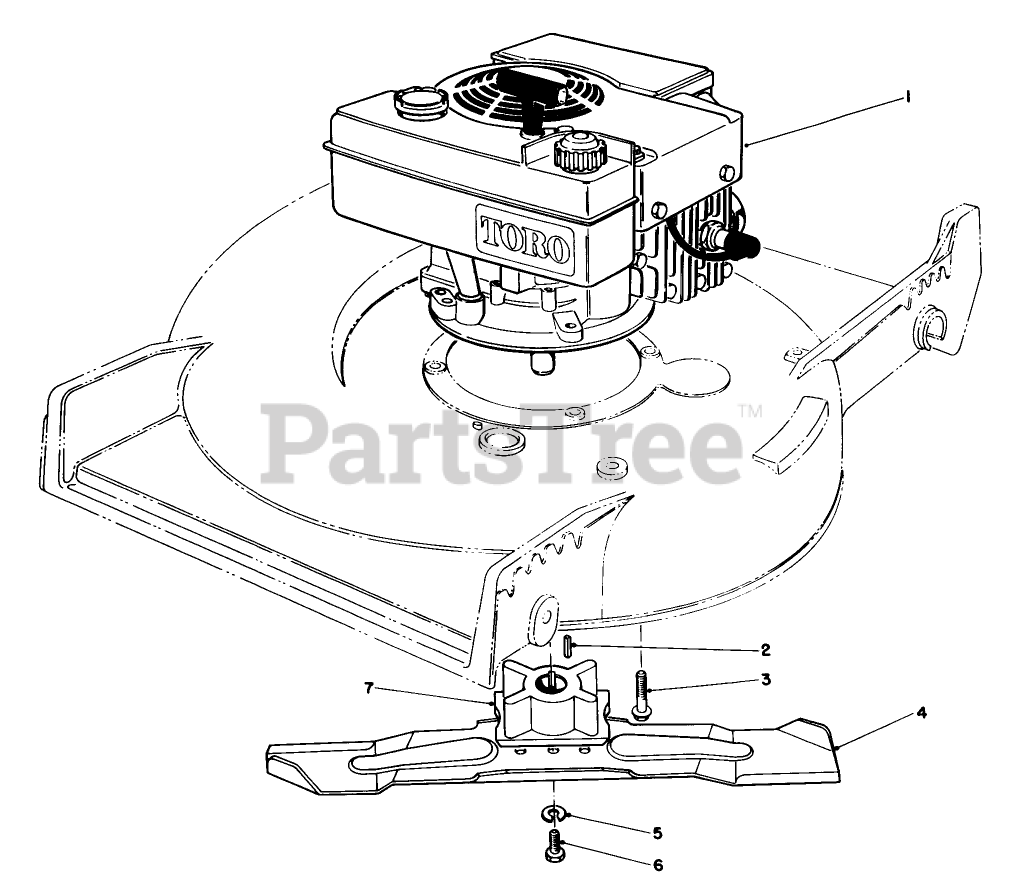 1
TORO
PartsTree™
2
7
3
4
5
6