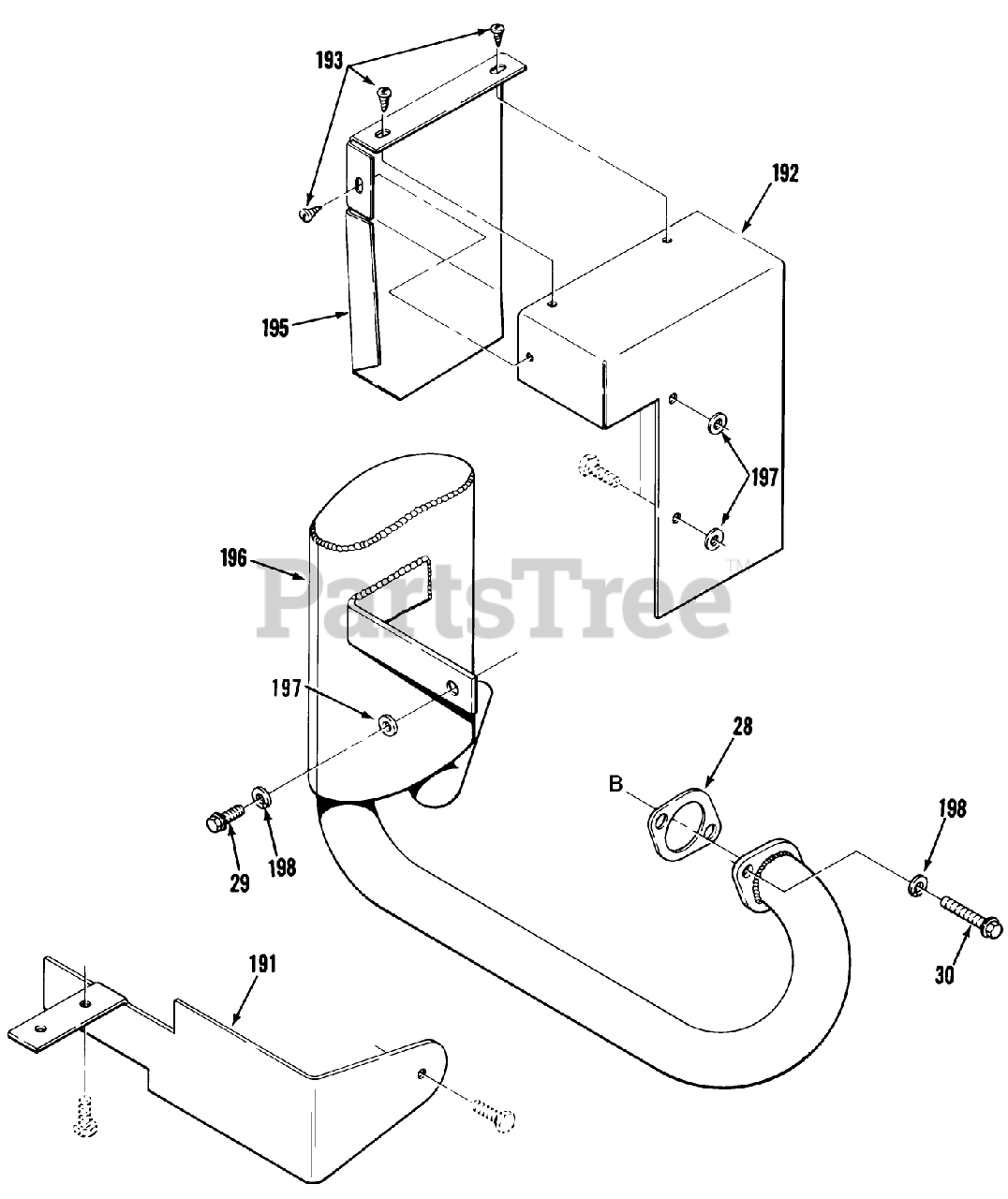 193

192

195

197

196

PartsTree™

197

28

B

198

29

198

30

191