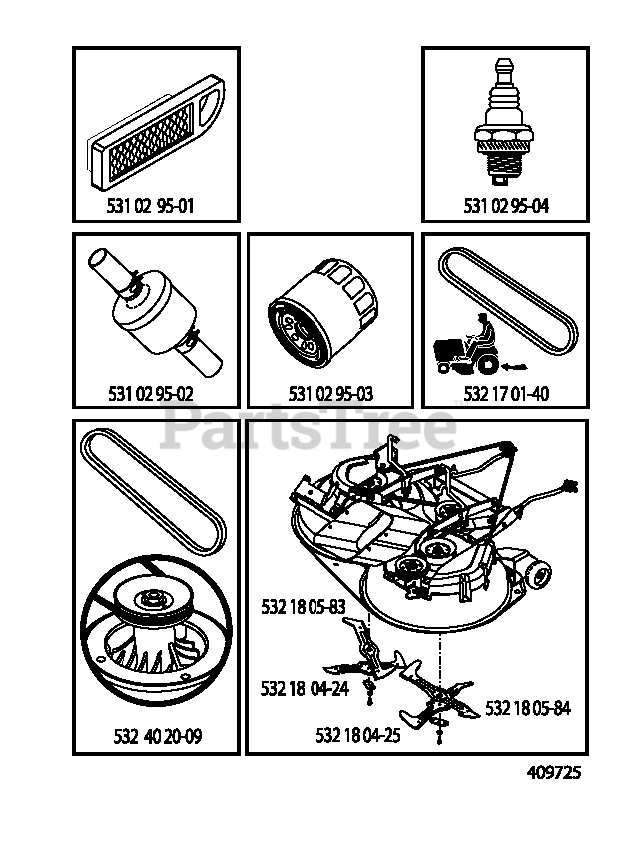 531 02 95-01

531 02 95-04

531 02 95-02

531 02 95-03

532 17 01-40

PartsTree

532 40 20-09

532 18 05-83

532 18 04-24

532 18 04-25

532 18 05-84

409725