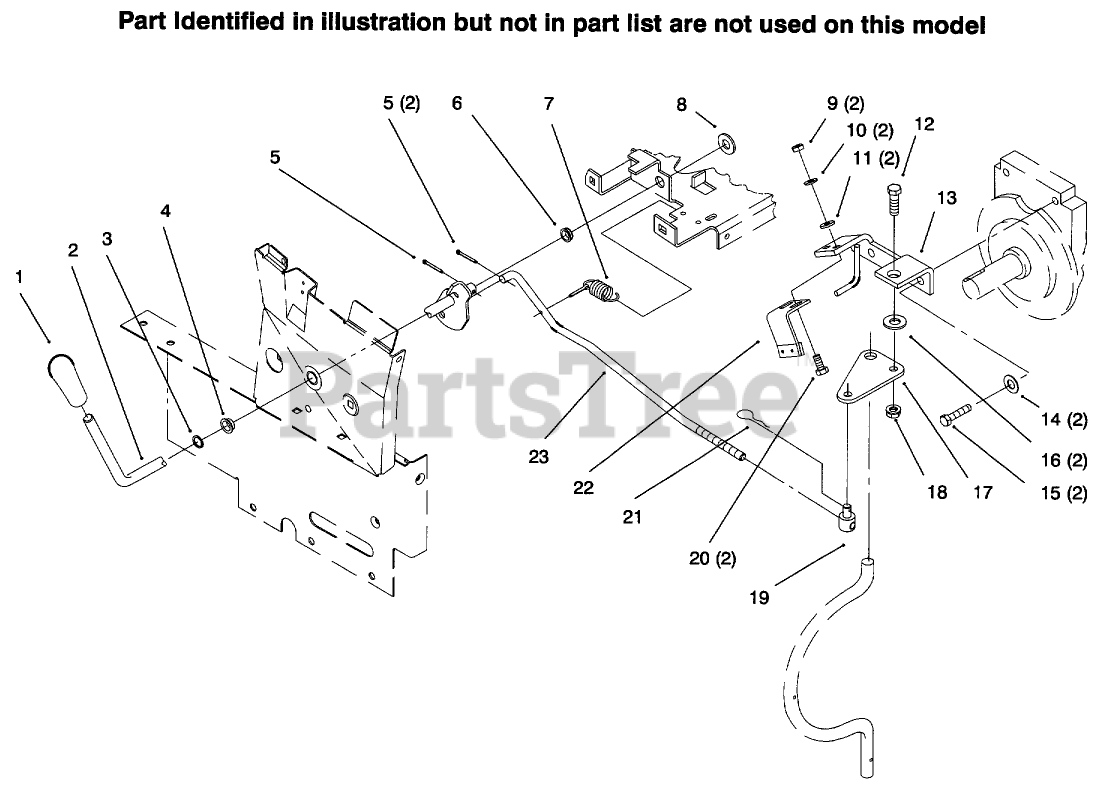 Part Identified in illustration but not in part list are not used on this model

5 (2)
6
7
8
9 (2)
10 (2)
11 (2)
12
13
5
4
3
2
1
PartsTree
23
22
21
20 (2)
19
18
17
14 (2)
16 (2)
15 (2)