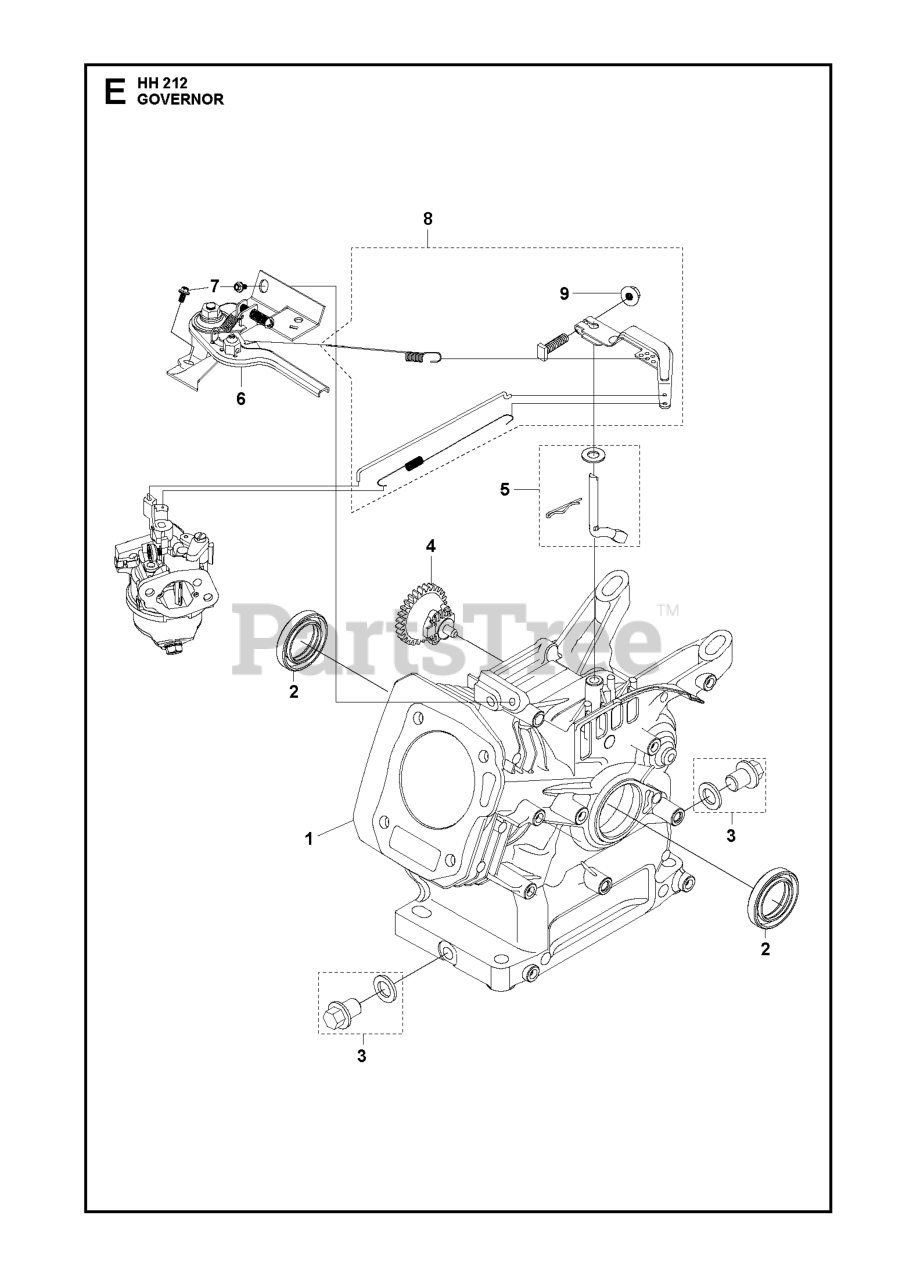 E HH 212
GOVERNOR

8
7
9
6
5
4
PartsTree™
2
1
3
2
3