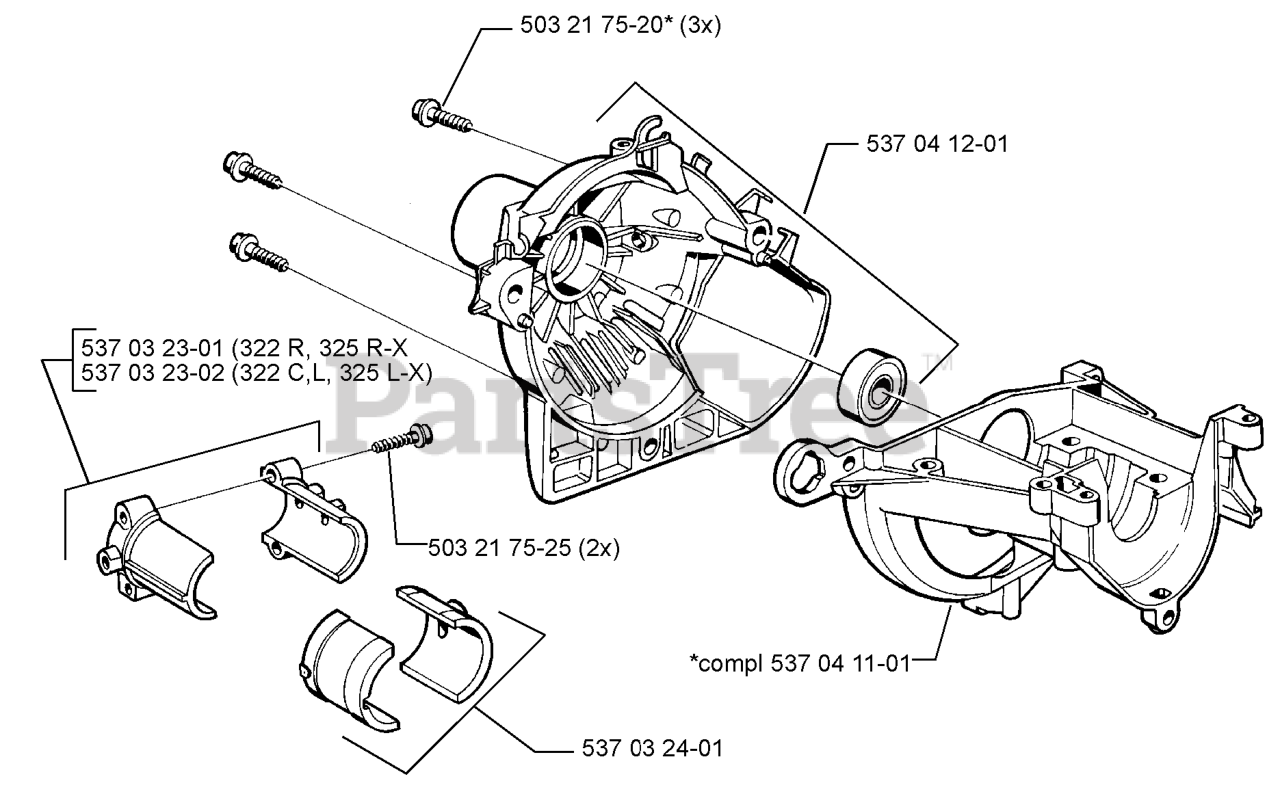 503 21 75-20* (3x)

537 04 12-01

537 03 23-01 (322 R, 325 R-X
537 03 23-02 (322 C,L, 325 L-X)

PartsTree™

503 21 75-25 (2x)

*compl 537 04 11-01

537 03 24-01