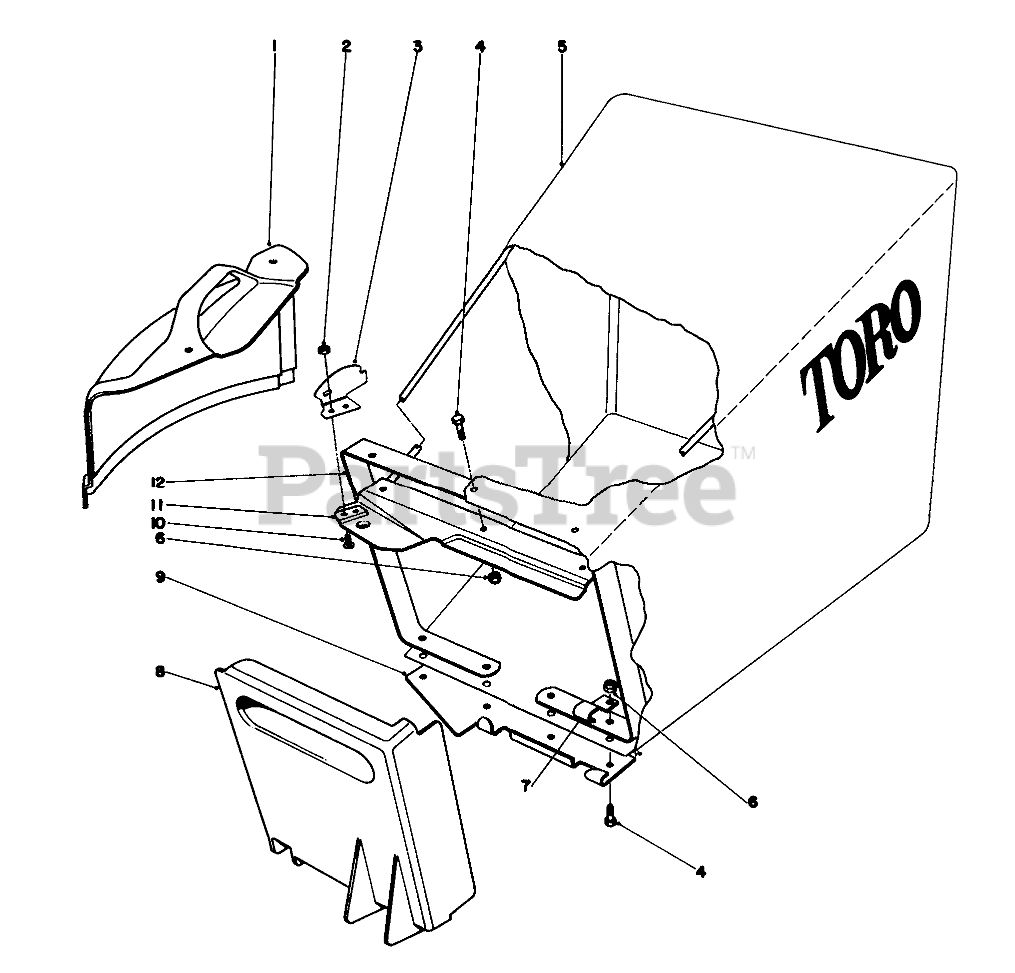 1
2
3
4
5
TORO
PartsTree™
12
11
10
6
9
8
7
6
4