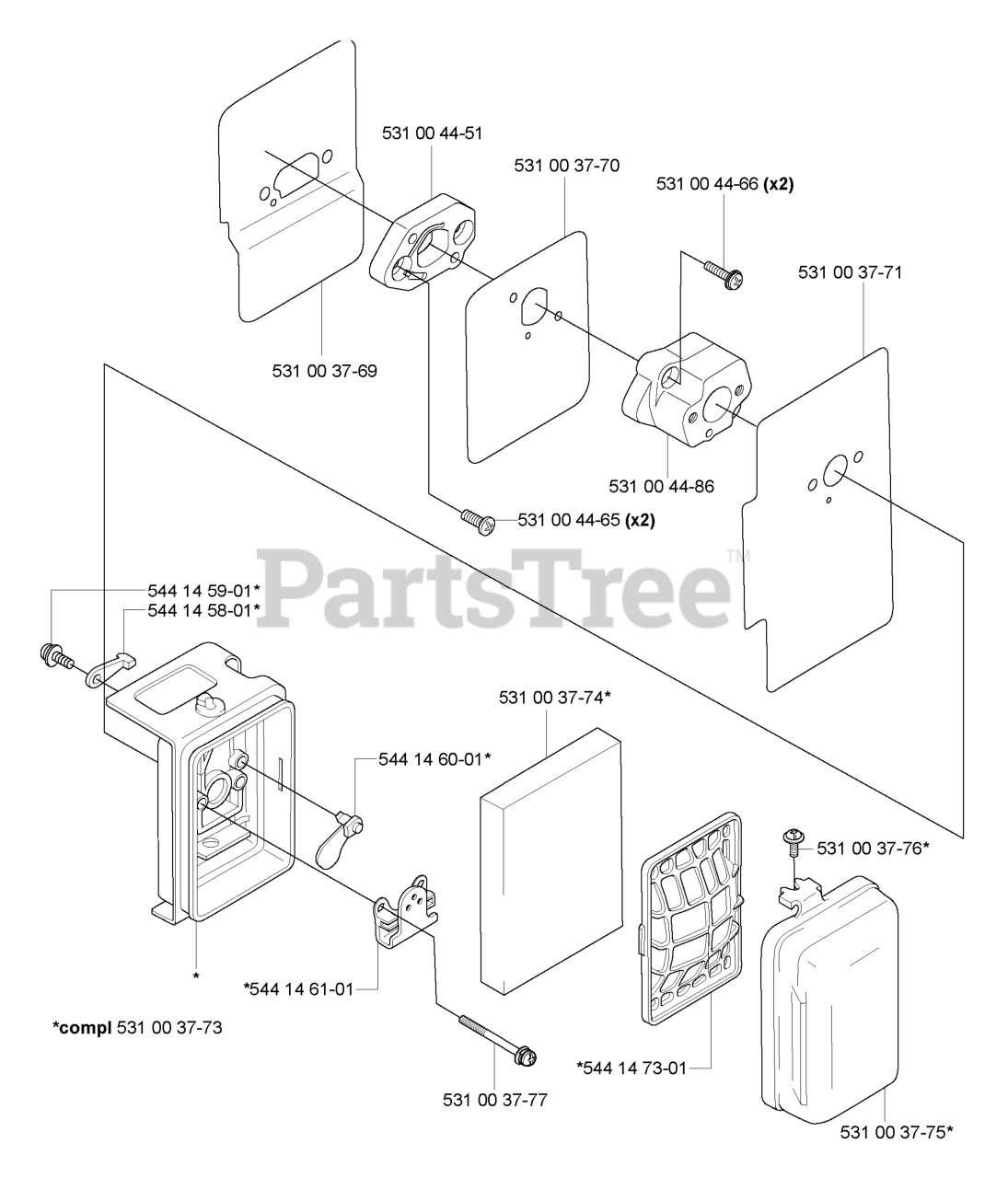 531 00 44-51
531 00 37-70
531 00 44-66 (x2)
531 00 37-71
531 00 37-69
531 00 44-86
531 00 44-65 (x2)
PartsTree™
544 14 59-01*
544 14 58-01*
531 00 37-74*
544 14 60-01*
531 00 37-76*
*
*544 14 61-01
*compl 531 00 37-73
*544 14 73-01
531 00 37-77
531 00 37-75*