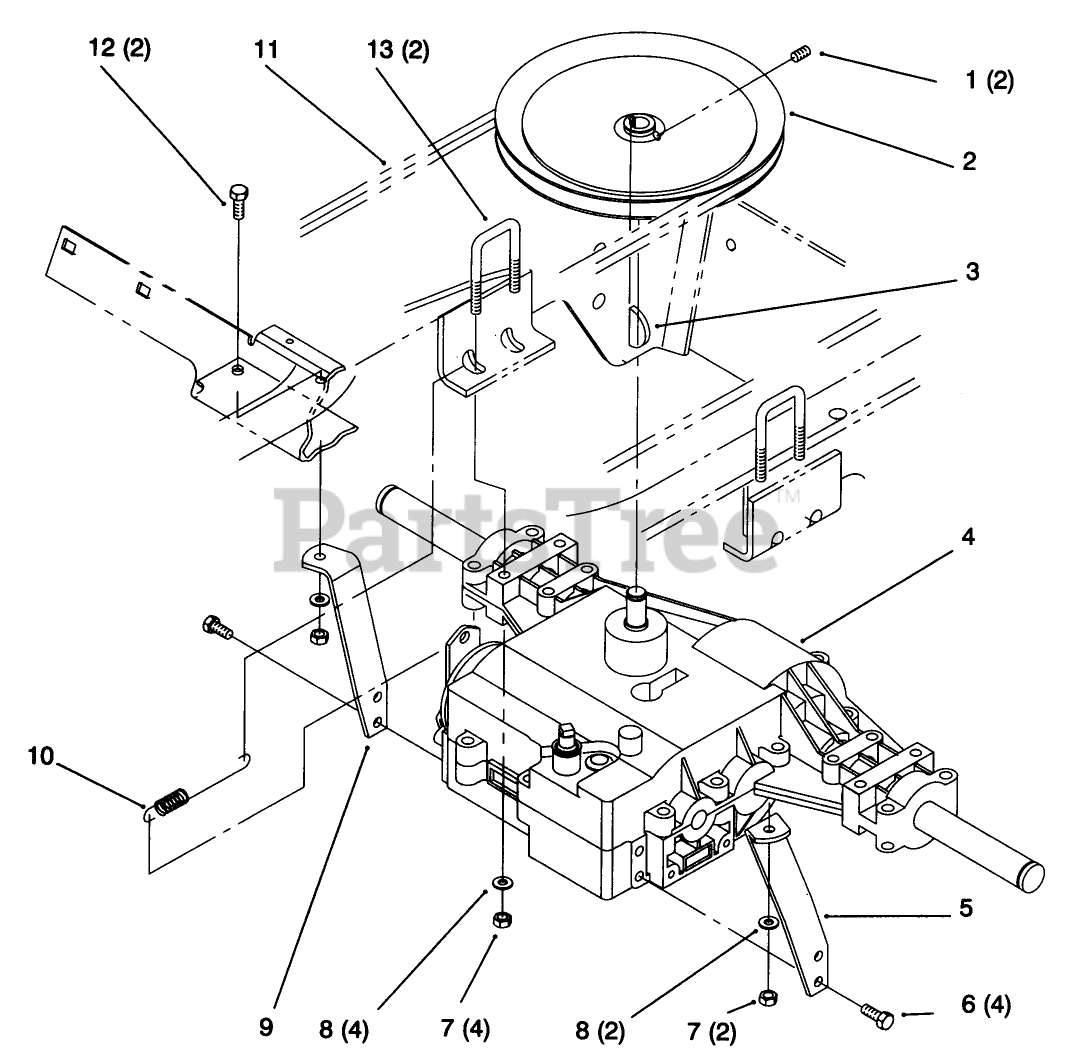 12 (2)
11
13 (2)
1 (2)
2
3
PartsTree™
4
10
5
9
8 (4)
7 (4)
8 (2)
7 (2)
6 (4)