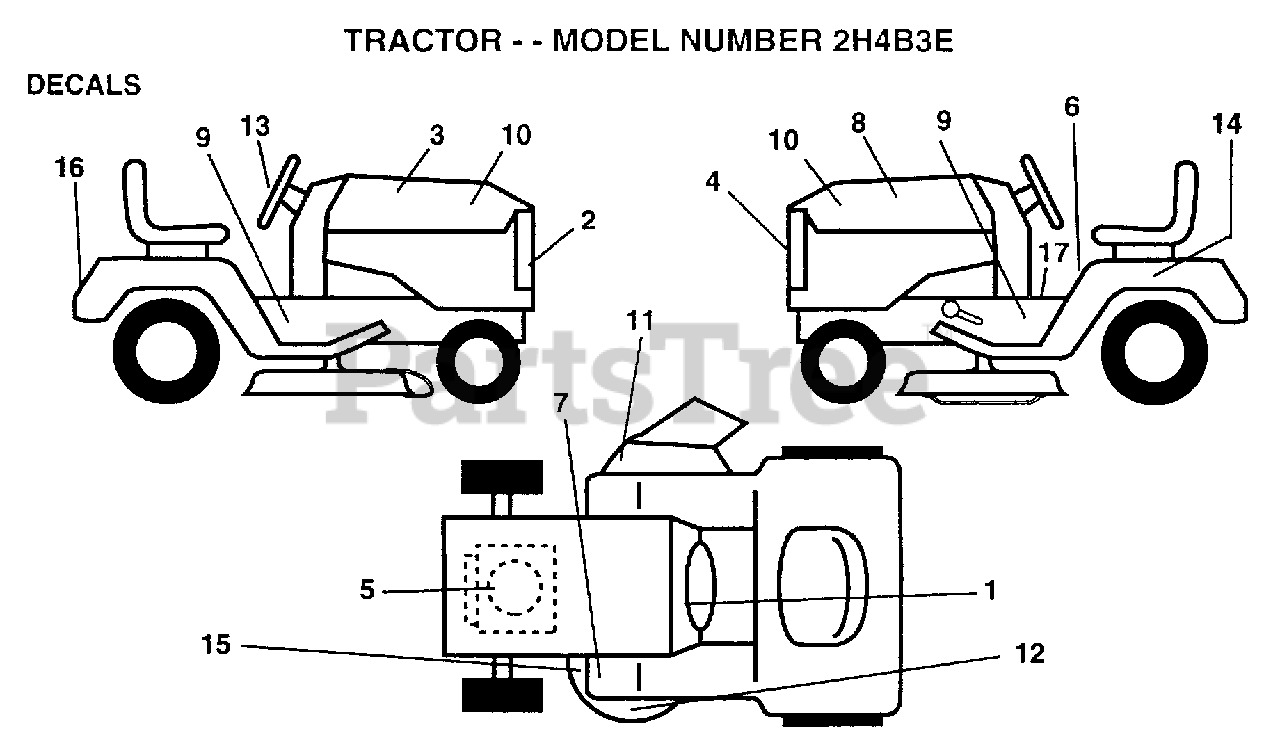 TRACTOR - - MODEL NUMBER 2H4B3E

DECALS

16
9
13
3
10
2

10
8
9
6
14
4
17

PartsTree

11
7
5
1
15
12