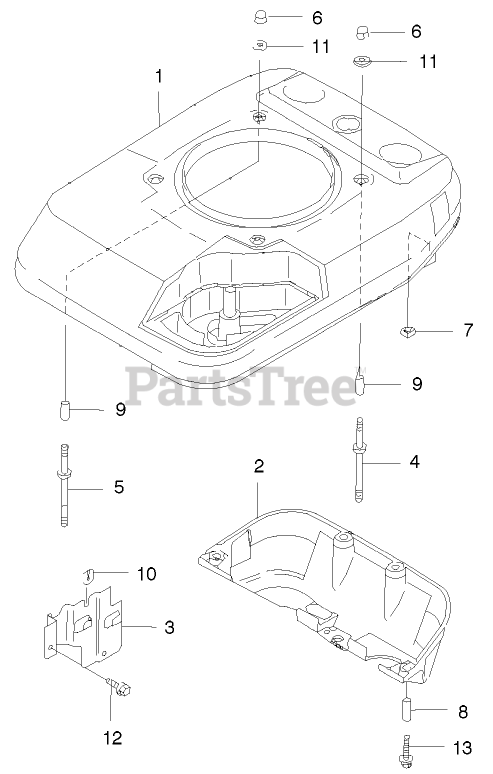 6
6
11
11
1
7
PartsTree
9
9
4
5
2
10
3
12
8
13