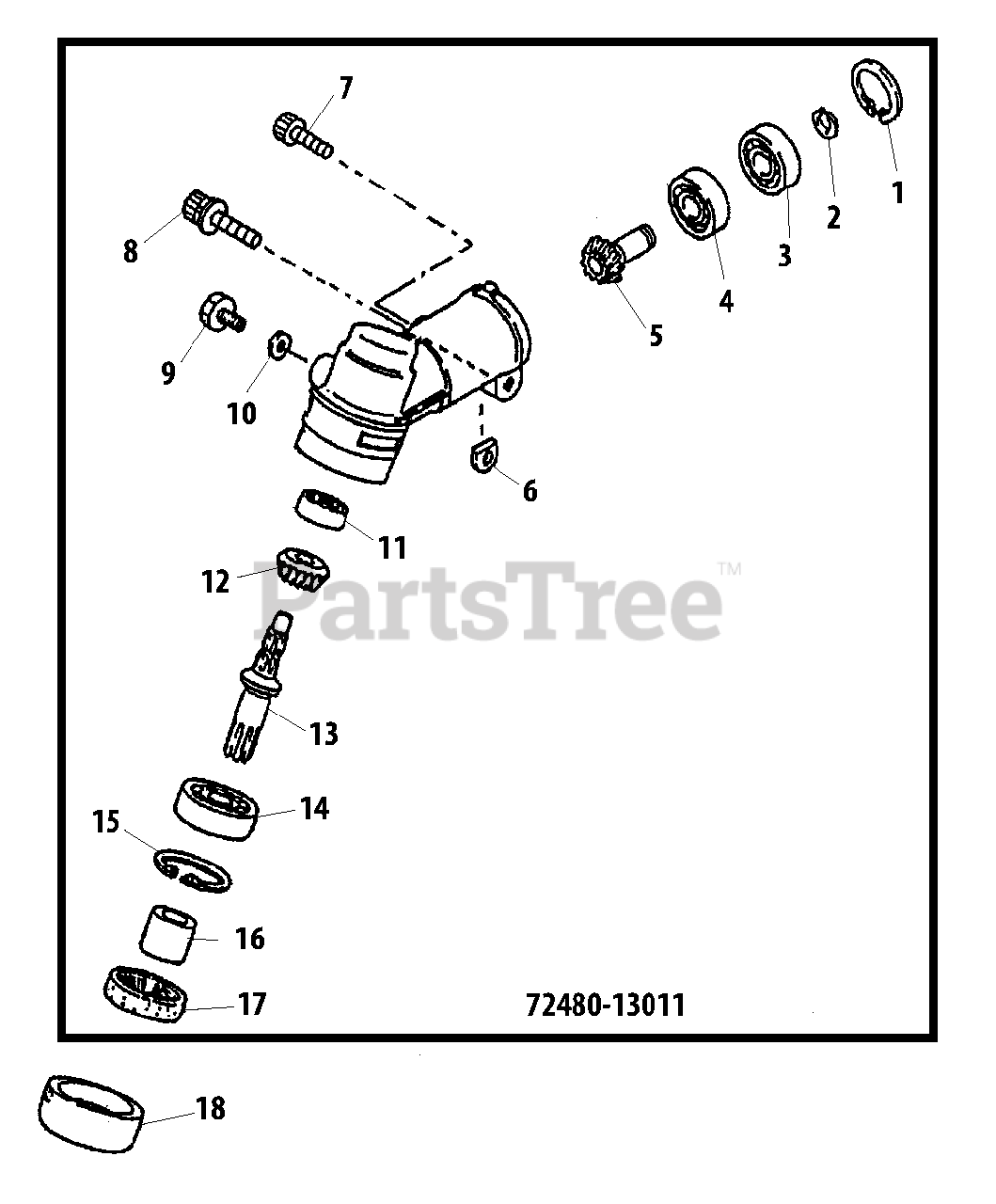 7
1
2
3
8
4
5
9
10
6
11
12
PartsTree™
13
14
15
16
17
72480-13011
18