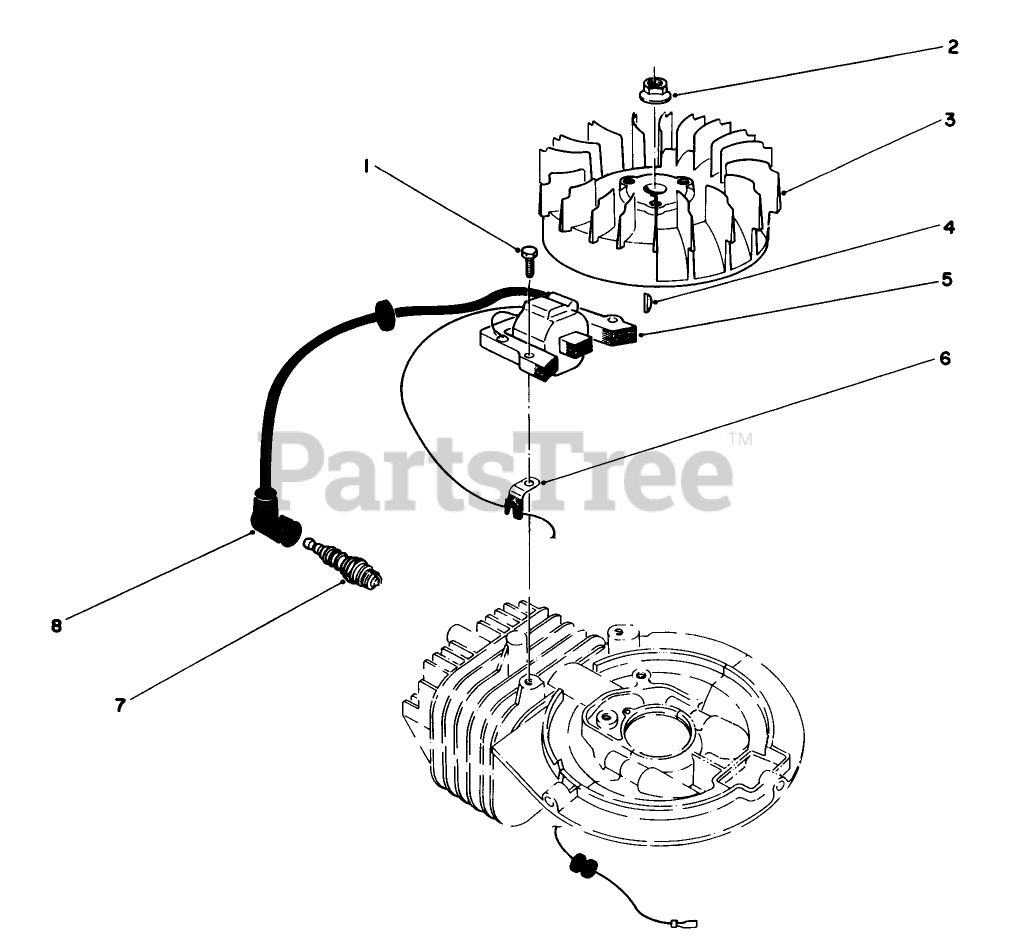 2
3
1
4
5
6
PartsTree™
8
7